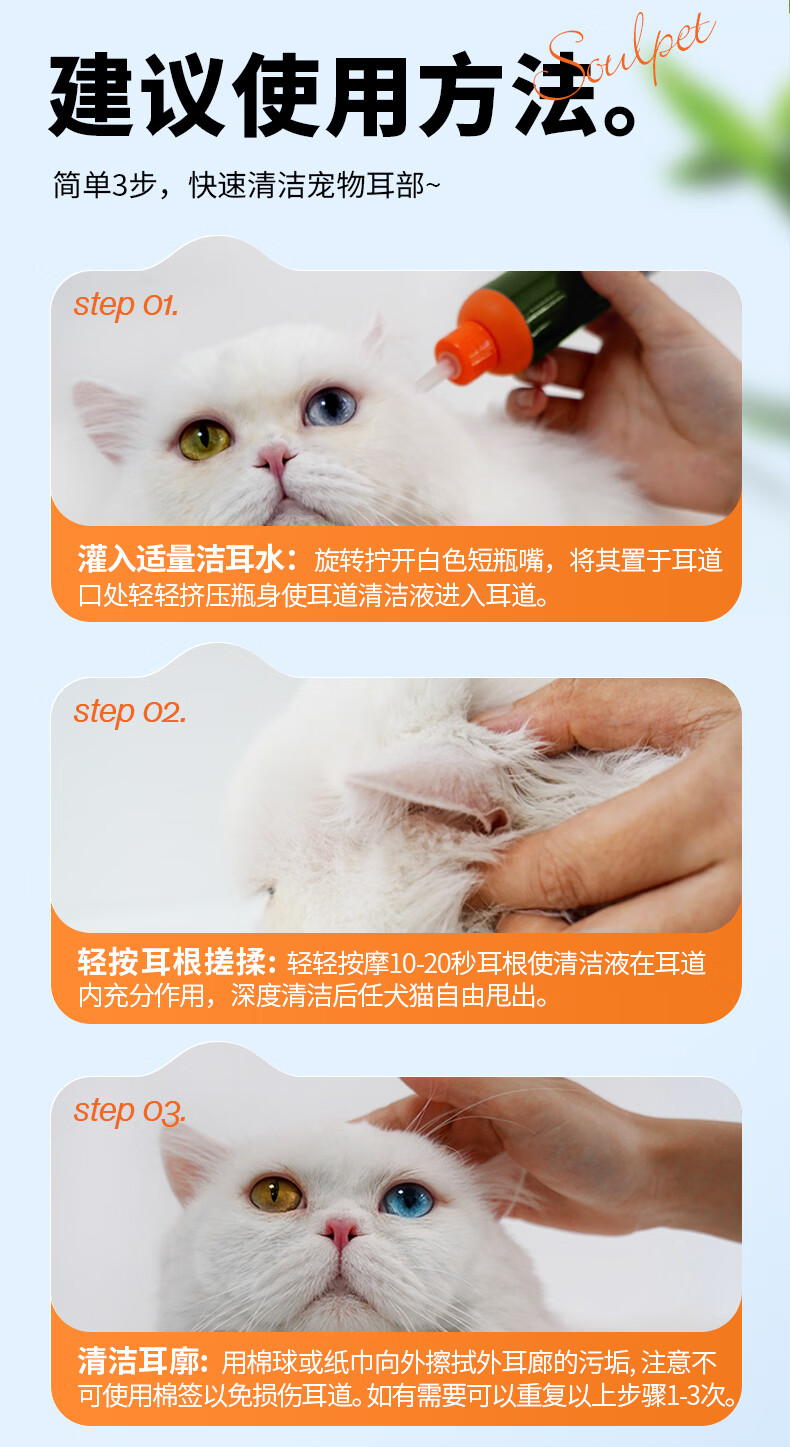 建议使用方法。

Soulpet

简单3步，快速清洁宠物耳部~

step 01.

灌入适量洁耳水：旋转拧开白色短瓶嘴，将其置于耳道口处轻轻挤压瓶身使耳道清洁液进入耳道。

step 02.

轻按耳根搓揉：轻轻按摩10-20秒耳根使清洁液在耳道内充分作用，深度清洁后任犬猫自由甩出。

step 03.

清洁耳廓：用棉球或纸巾向外擦拭外耳廓的污垢，注意不可使用棉签以免损伤耳道。如有需要可以重复以上步骤1-3次。