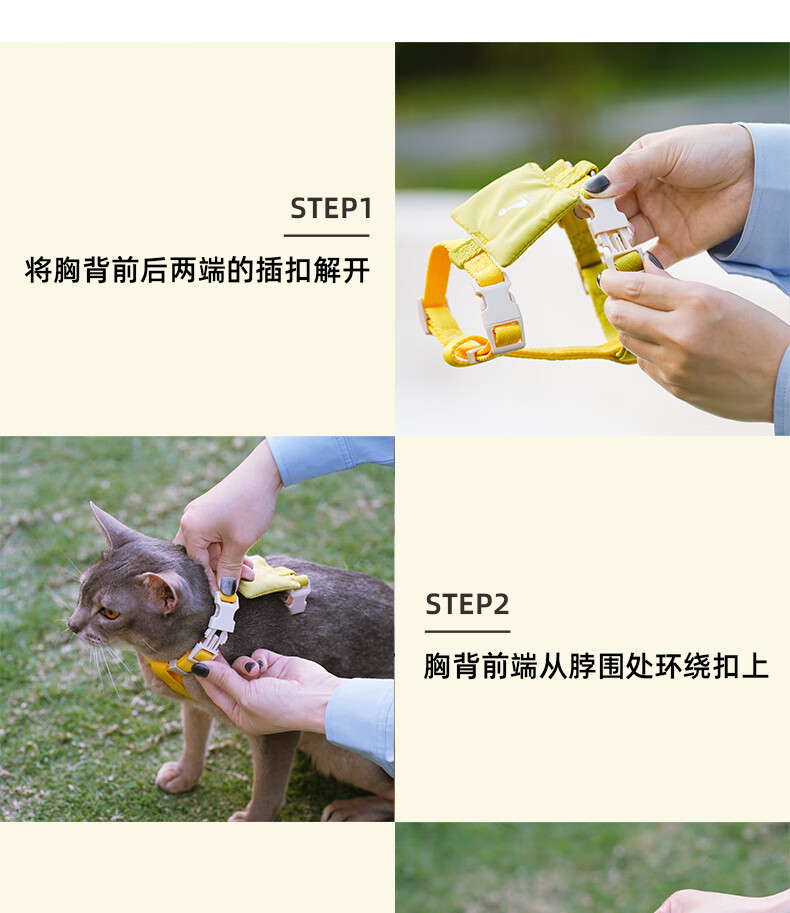 STEP1

将胸背前后两端的插扣解开

STEP2

胸背前端从脖围处环绕扣上