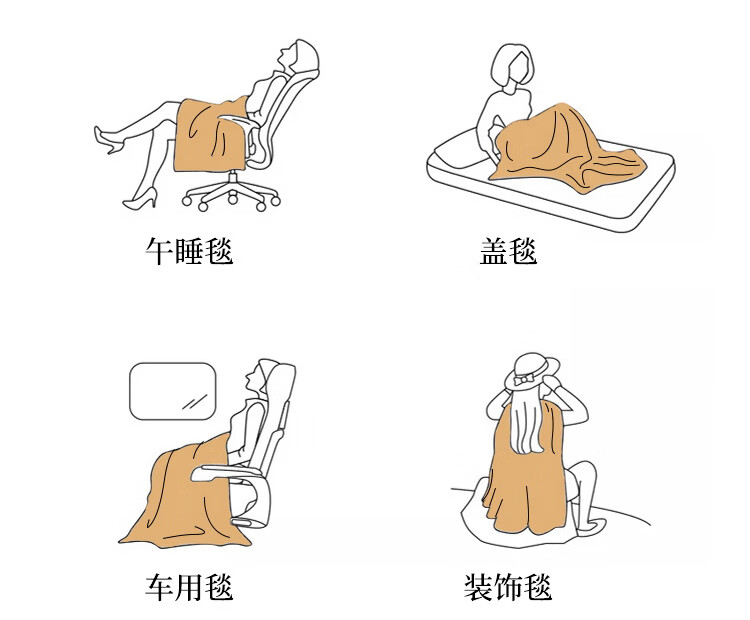 午睡毯

盖毯

车用毯

装饰毯