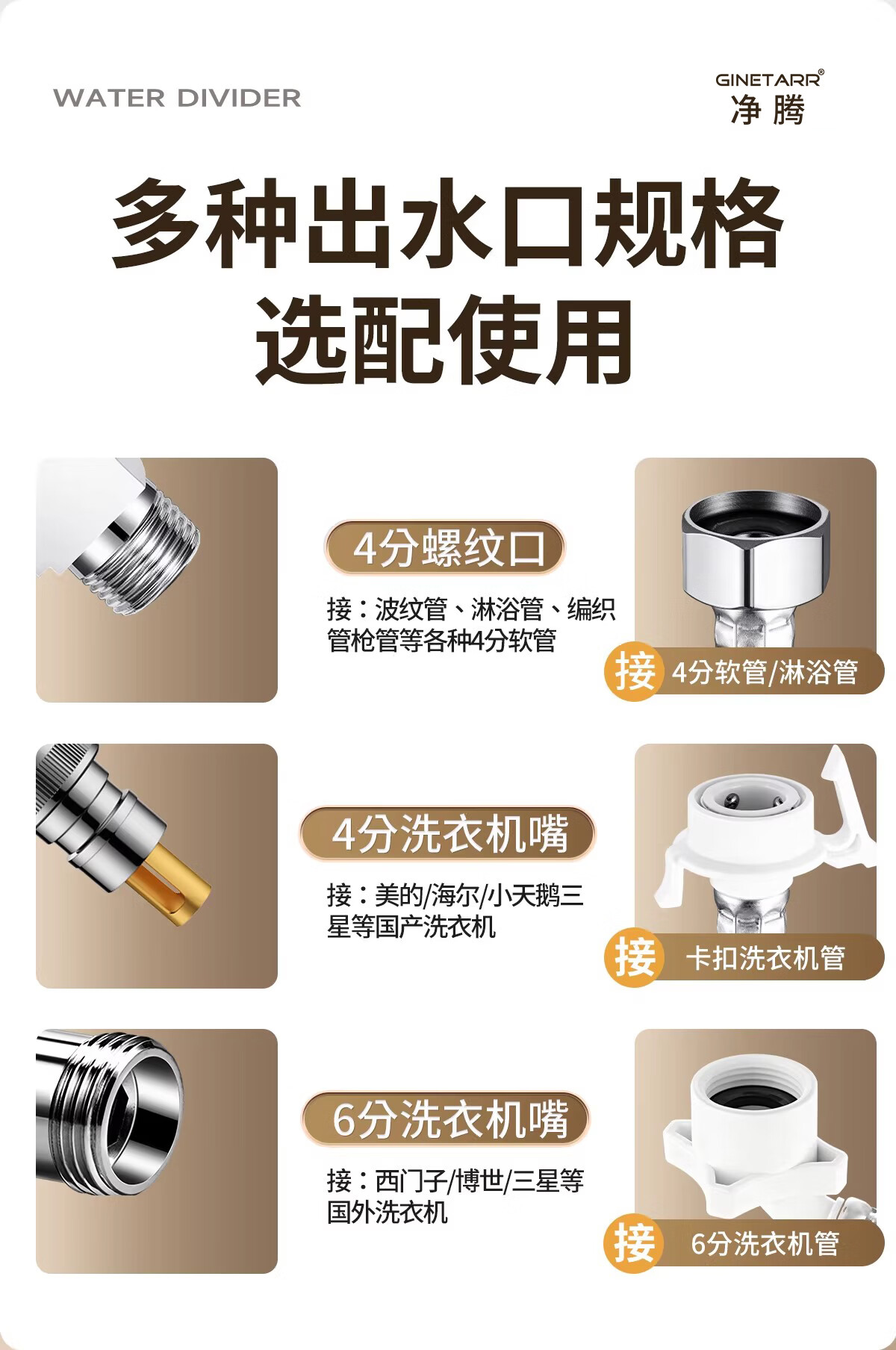 WATER DIVIDER

GINETARR®
净腾

多种出水口规格
选配使用

4分螺纹口

接：波纹管、淋浴管、编织管枪管等各种4分软管

接 4分软管/淋浴管

4分洗衣机嘴

接：美的/海尔/小天鹅三星等国产洗衣机

接 卡扣洗衣机管

6分洗衣机嘴

接：西门子/博世/三星等国外洗衣机

接 6分洗衣机管