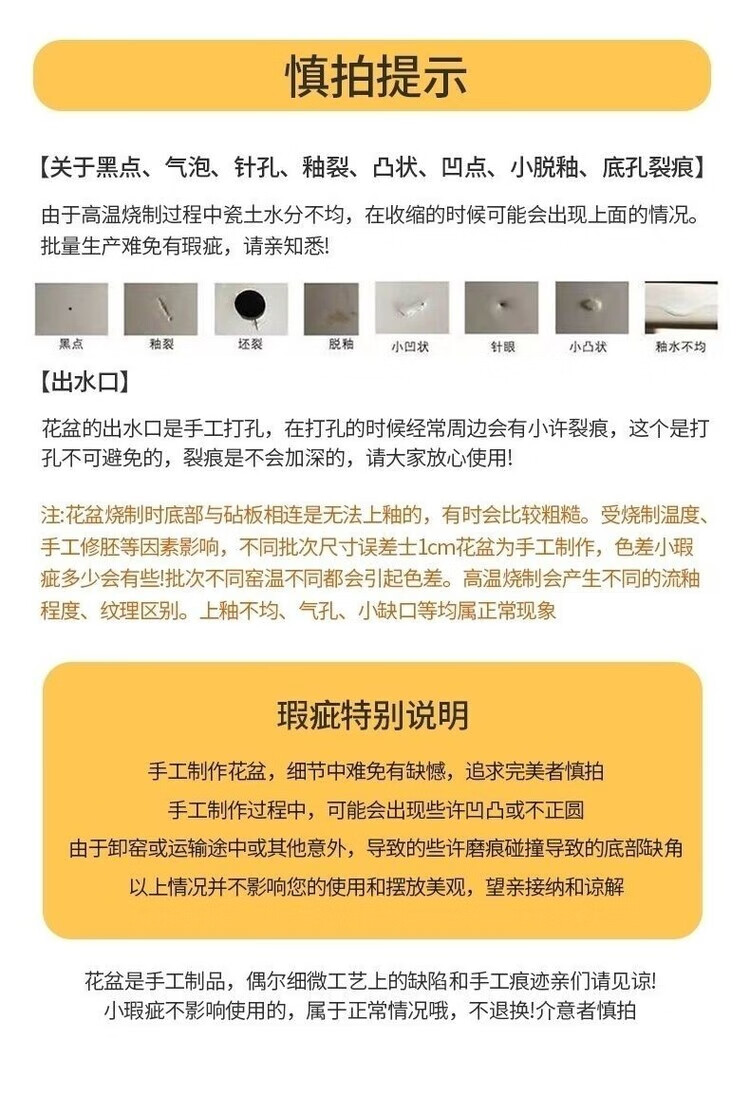 慎拍提示

【关于黑点、气泡、针孔、釉裂、凸状、凹点、小脱釉、底孔裂痕】

由于高温烧制过程中瓷土水分不均，在收缩的时候可能会出现上面的情况。批量生产难免有瑕疵，请亲知悉!

黑点 釉裂 坯裂 脱釉 小凹状 针眼 小凸状 釉水不均

【出水口】

花盆的出水口是手工打孔，在打孔的时候经常周边会有小许裂痕，这个是打孔不可避免的，裂痕是不会加深的，请大家放心使用!

注:花盆烧制时底部与砧板相连是无法上釉的，有时会比较粗糙。受烧制温度、手工修胚等因素影响，不同批次尺寸误差士1cm花盆为手工制作，色差小瑕疵多少会有些!批次不同窑温不同都会引起色差。高温烧制会产生不同的流釉程度、纹理区别。上釉不均、气孔、小缺口等均属正常现象

瑕疵特别说明

手工制作花盆，细节中难免有缺憾，追求完美者慎拍
手工制作过程中，可能会出现些许凹凸或不正圆
由于卸窑或运输途中或其他意外，导致的些许磨痕碰撞导致的底部缺角
以上情况并不影响您的使用和摆放美观，望亲接纳和谅解

花盆是手工制品，偶尔细微工艺上的缺陷和手工痕迹亲们请见谅!
小瑕疵不影响使用的，属于正常情况哦，不退换!介意者慎拍