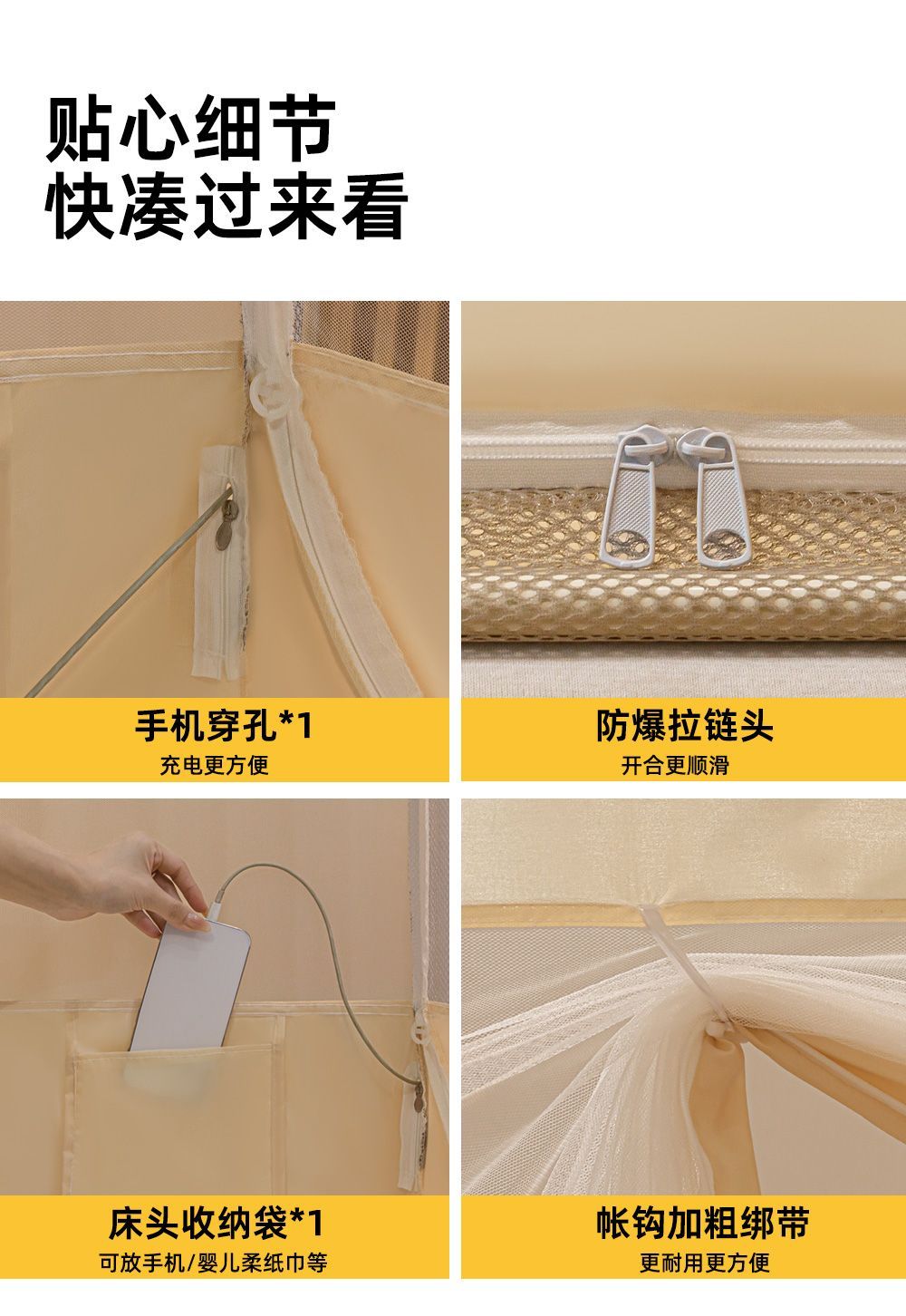 贴心细节
快凑过来看

手机穿孔*1
充电更方便

防爆拉链头
开合更顺滑

床头收纳袋*1
可放手机/婴儿柔纸巾等

帐钩加粗绑带
更耐用更方便