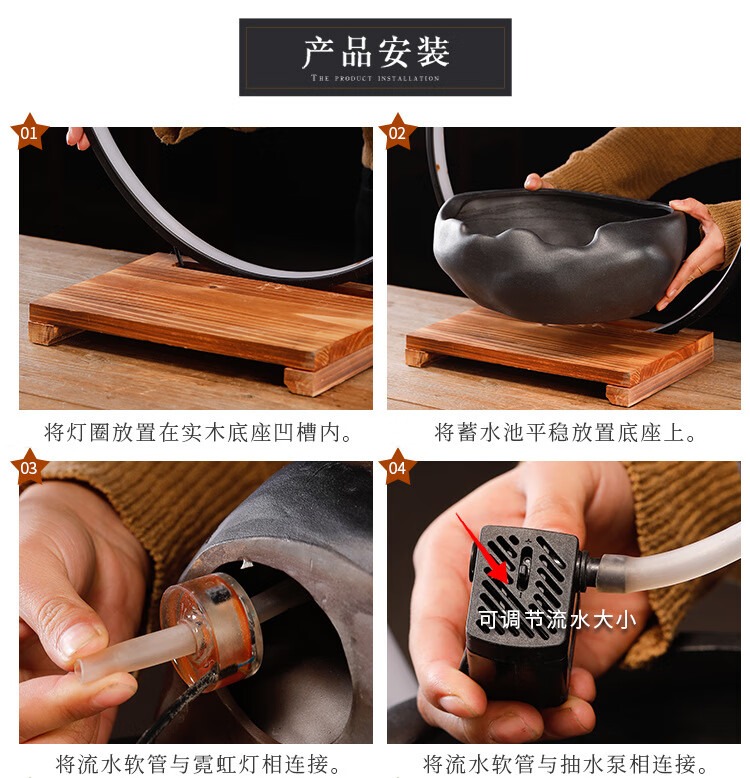 产品安装

THE PRODUCT INSTALLATION

01

将灯圈放置在实木底座凹槽内。

02

将蓄水池平稳放置底座上。

03

将流水软管与霓虹灯相连接。

04

可调节流水大小

将流水软管与抽水泵相连接。