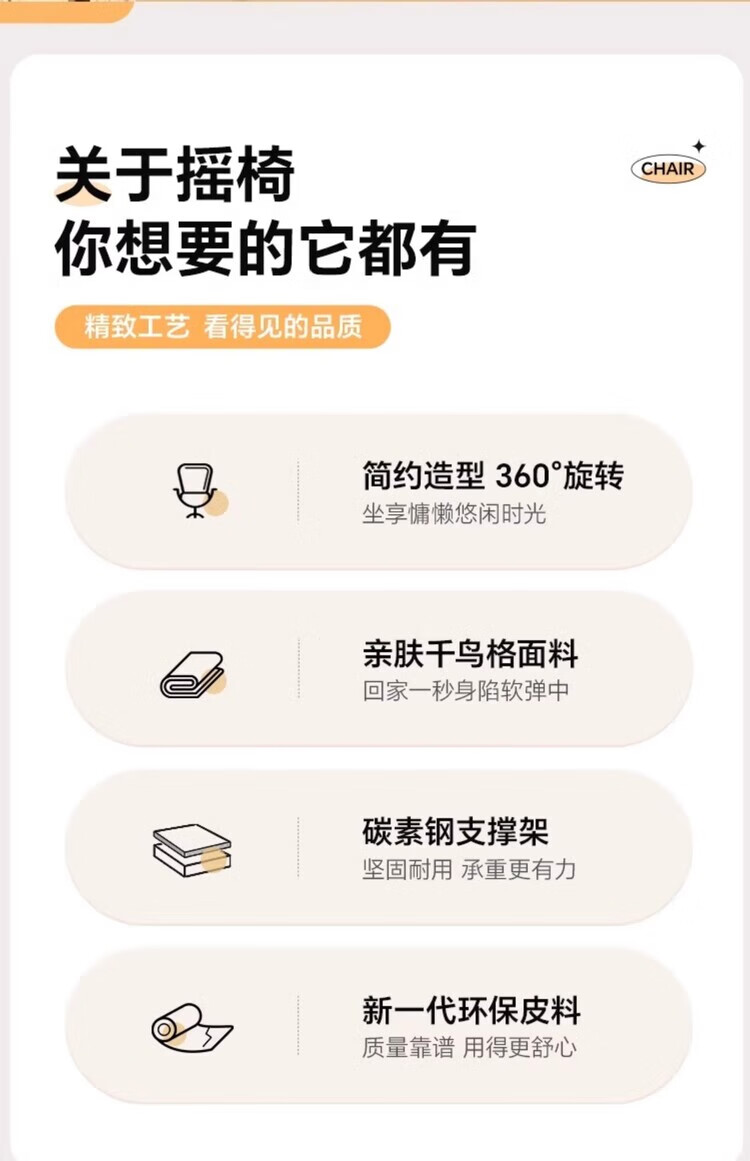 关于摇椅
你想要的它都有

CHAIR

精致工艺 看得见的品质

简约造型 360°旋转
坐享慵懒悠闲时光

亲肤千鸟格面料
回家一秒身陷软弹中

碳素钢支撑架
坚固耐用 承重更有力

新一代环保皮料
质量靠谱 用得更舒心