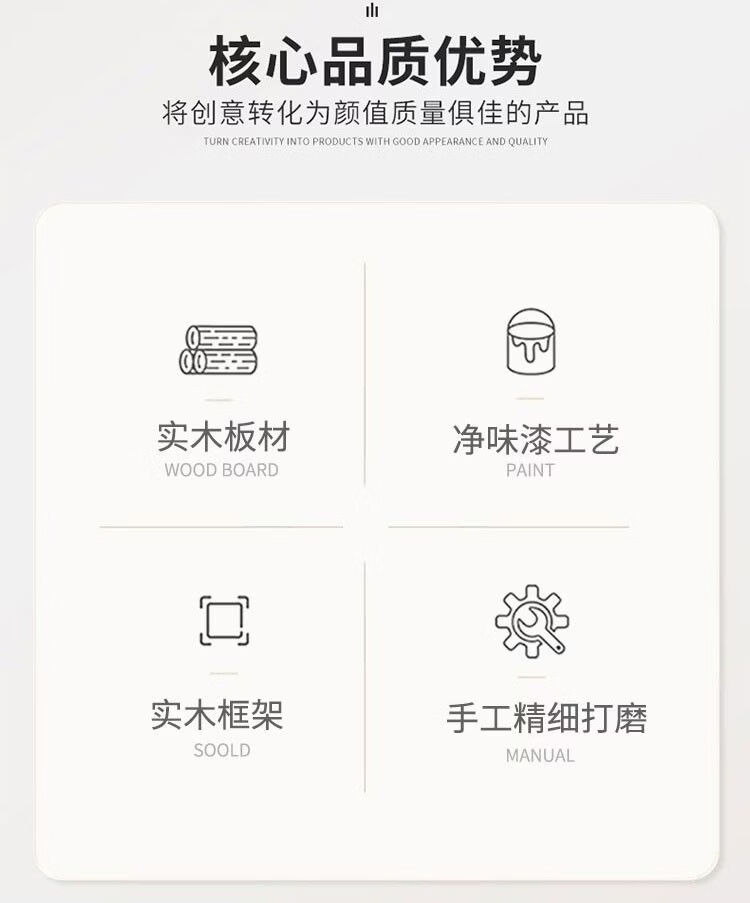 核心品质优势

将创意转化为颜值质量俱佳的产品

TURN CREATIVITY INTO PRODUCTS WITH GOOD APPEARANCE AND QUALITY

实木板材

WOOD BOARD

净味漆工艺

PAINT

实木框架

SOOLD

手工精细打磨

MANUAL