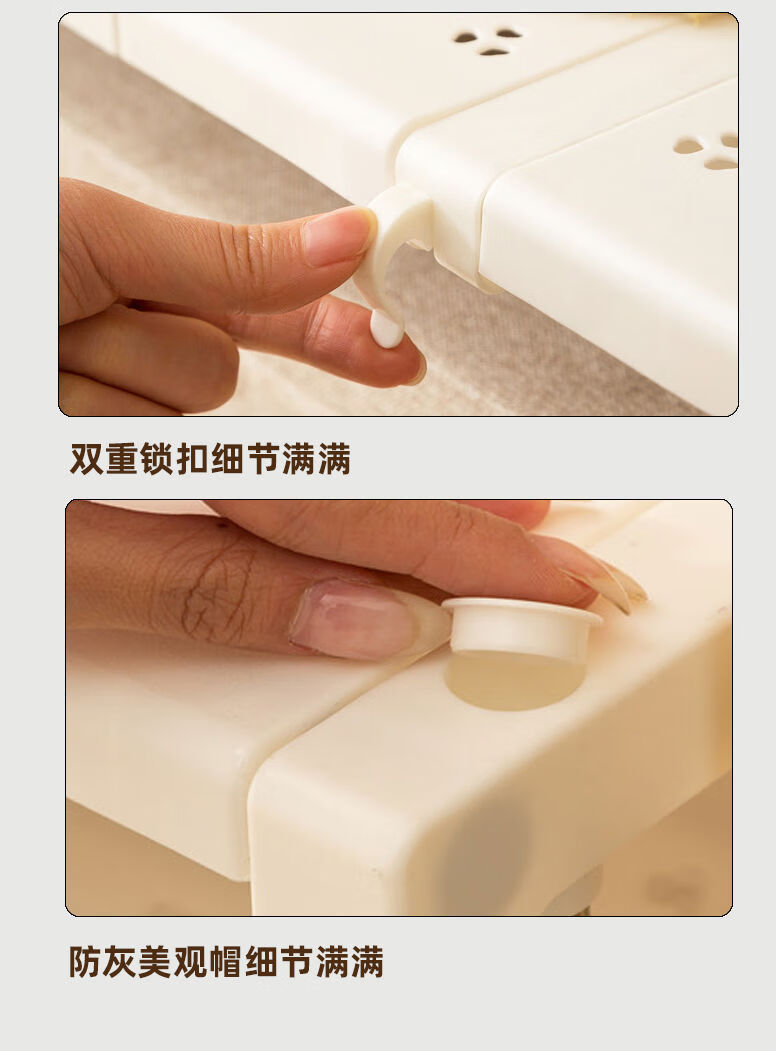 双重锁扣细节满满

防灰美观帽细节满满