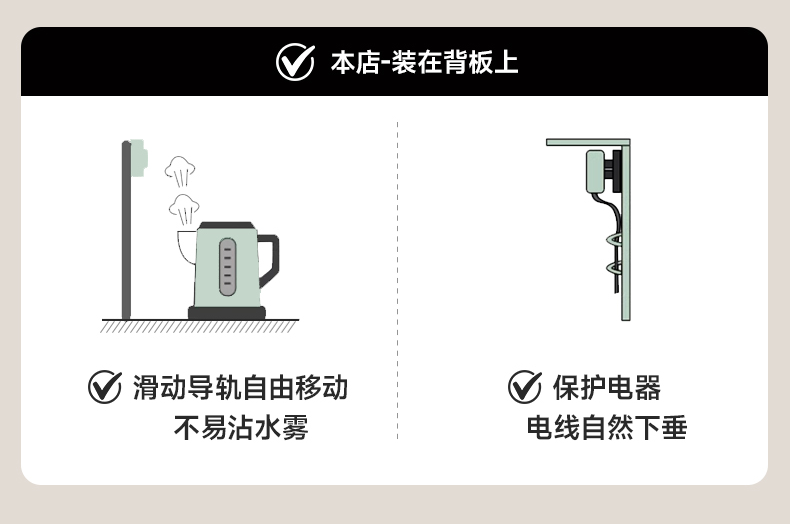 本店-装在背板上

滑动导轨自由移动
不易沾水雾

保护电器
电线自然下垂