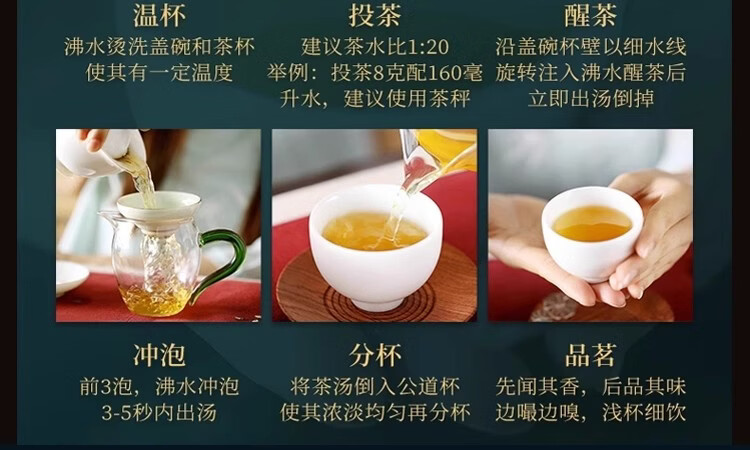 温杯
沸水烫洗盖碗和茶杯
使其有一定温度

投茶
建议茶水比1:20
举例：投茶8克配160毫升水，建议使用茶秤

醒茶
沿盖碗杯壁以细水线
旋转注入沸水醒茶后
立即出汤倒掉

冲泡
前3泡，沸水冲泡
3-5秒内出汤

分杯
将茶汤倒入公道杯
使其浓淡均匀再分杯

品茗
先闻其香，后品其味
边啜边嗅，浅杯细饮