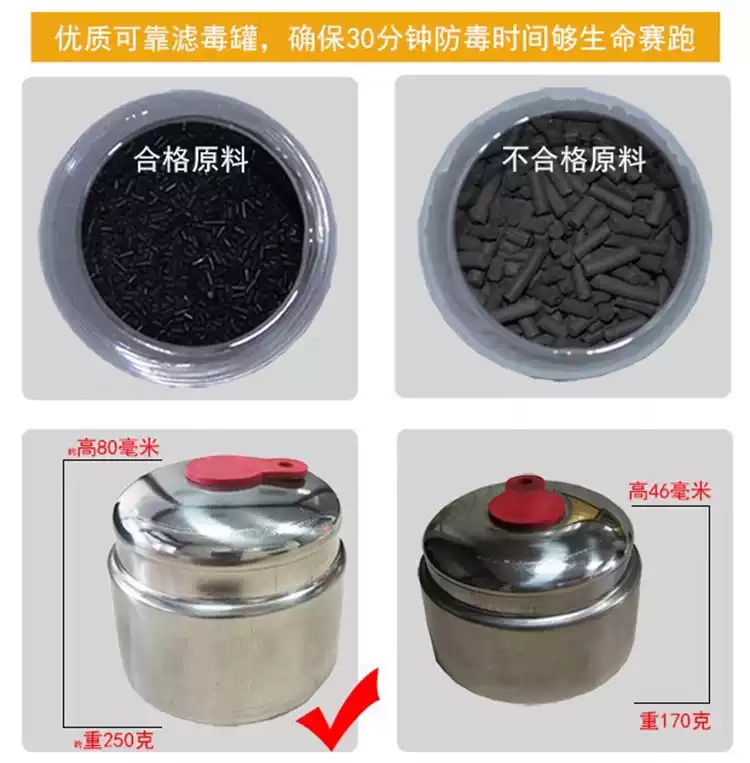 优质可靠滤毒罐，确保30分钟防毒时间够生命赛跑

合格原料

不合格原料

约高80毫米

约重250克

高46毫米

重170克