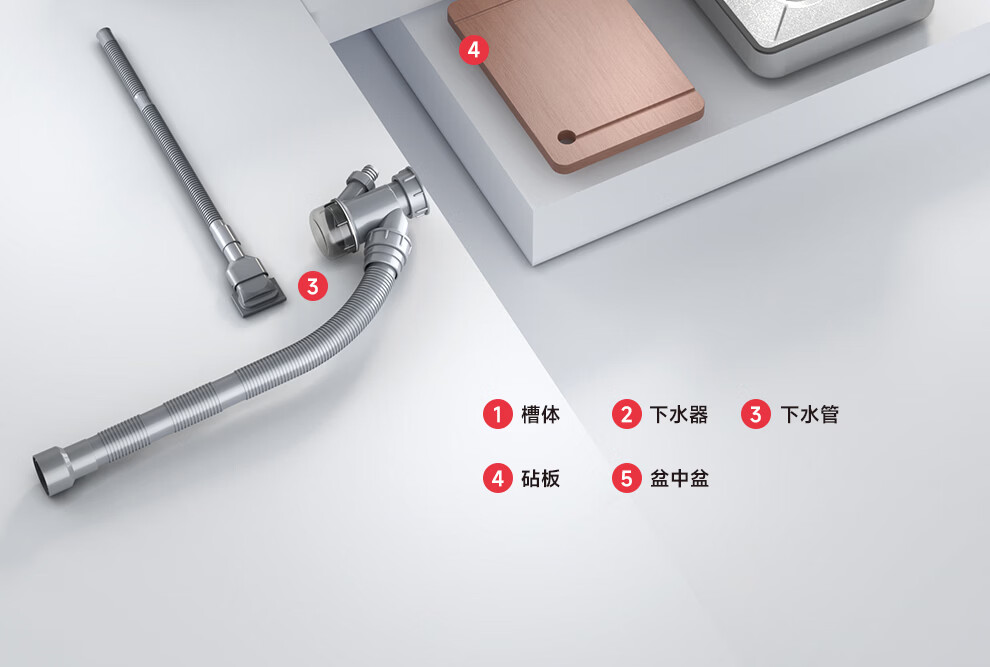 4

3

1 槽体
2 下水器
3 下水管
4 砧板
5 盆中盆