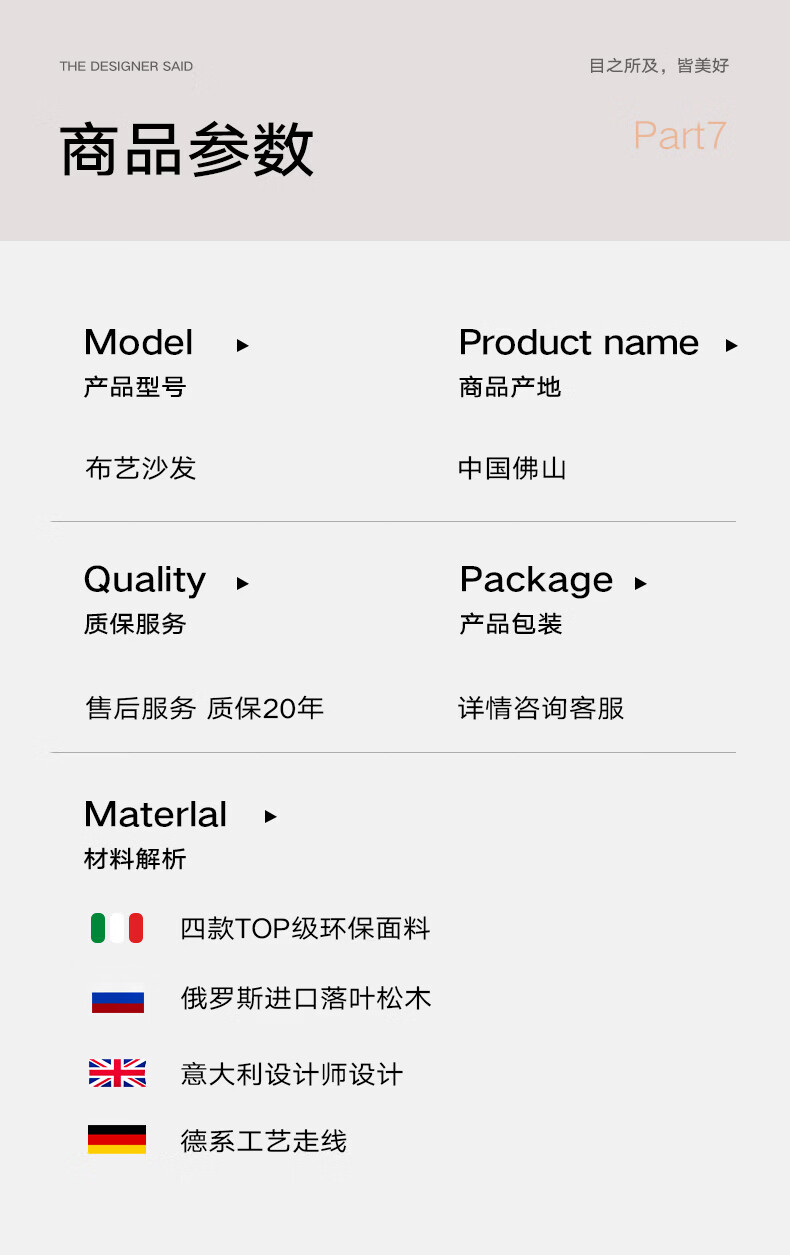 THE DESIGNER SAID

目之所及，皆美好

商品参数

Part7

Model ▸
产品型号

布艺沙发

Product name ▸
商品产地

中国佛山

Quality ▸
质保服务

售后服务 质保20年

Package ▸
产品包装

详情咨询客服

Materlal ▸
材料解析

四款TOP级环保面料

俄罗斯进口落叶松木

意大利设计师设计

德系工艺走线