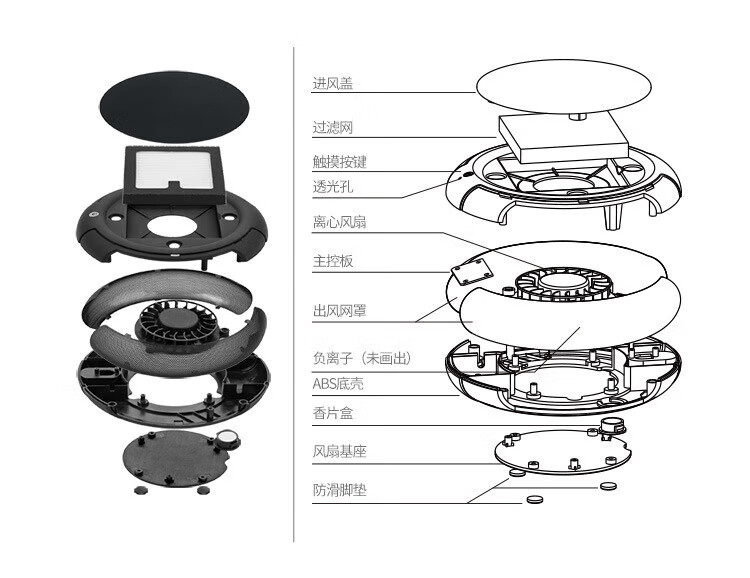 进风盖
过滤网
触摸按键
透光孔
离心风扇
主控板
出风网罩
负离子（未画出）
ABS底壳
香片盒
风扇基座
防滑脚垫