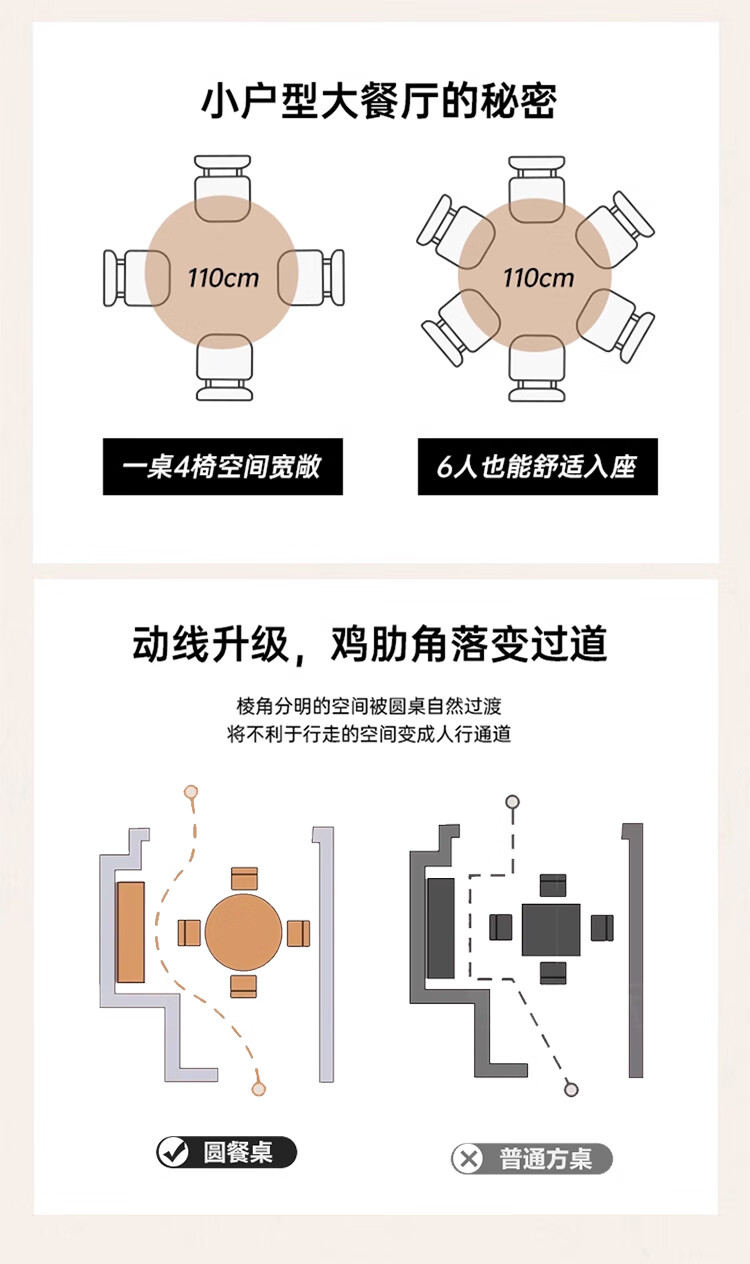 小户型大餐厅的秘密

110cm

110cm

一桌4椅空间宽敞

6人也能舒适入座

动线升级，鸡肋角落变过道

棱角分明的空间被圆桌自然过渡
将不利于行走的空间变成人行通道

圆餐桌

普通方桌