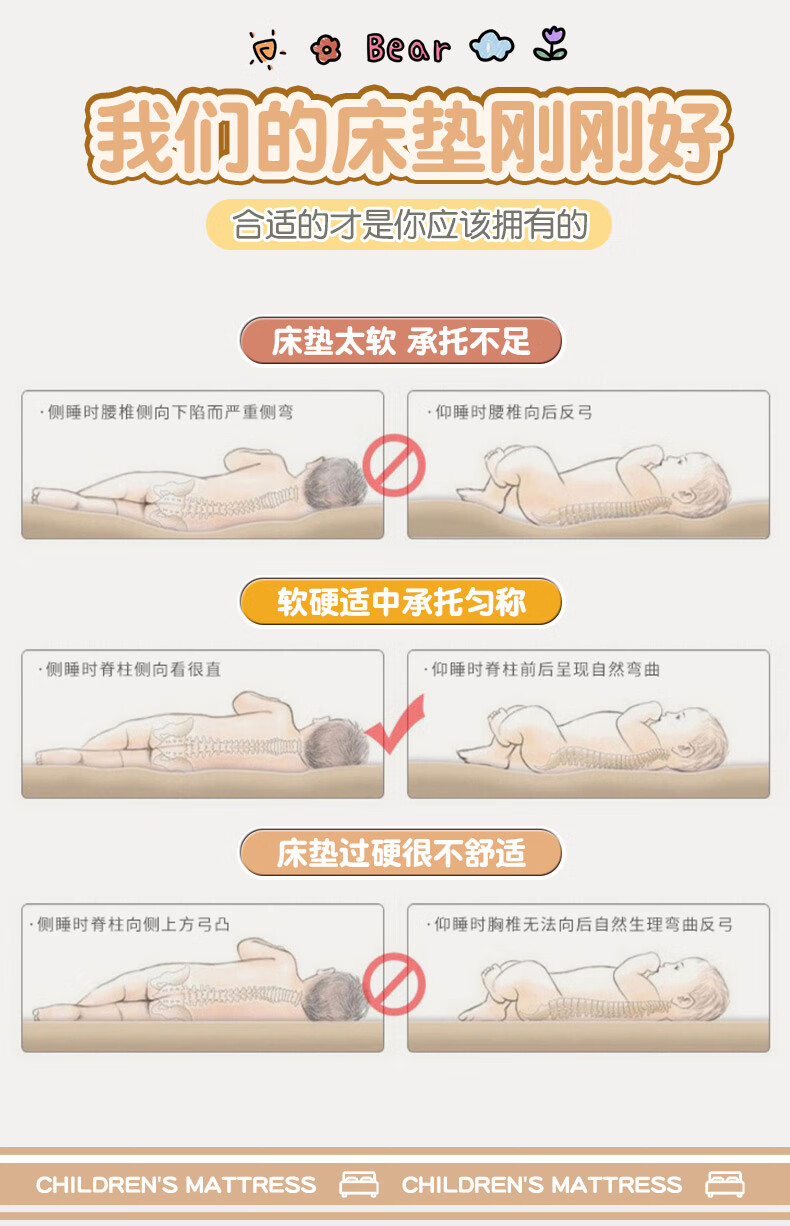 Bear

我们的床垫刚刚好

合适的才是你应该拥有的

床垫太软 承托不足

·侧睡时腰椎侧向下陷而严重侧弯

·仰睡时腰椎向后反弓

软硬适中承托匀称

·侧睡时脊柱侧向看很直

·仰睡时脊柱前后呈现自然弯曲

床垫过硬很不舒适

·侧睡时脊柱向侧上方弓凸

·仰睡时胸椎无法向后自然生理弯曲反弓

CHILDREN'S MATTRESS CHILDREN'S MATTRESS