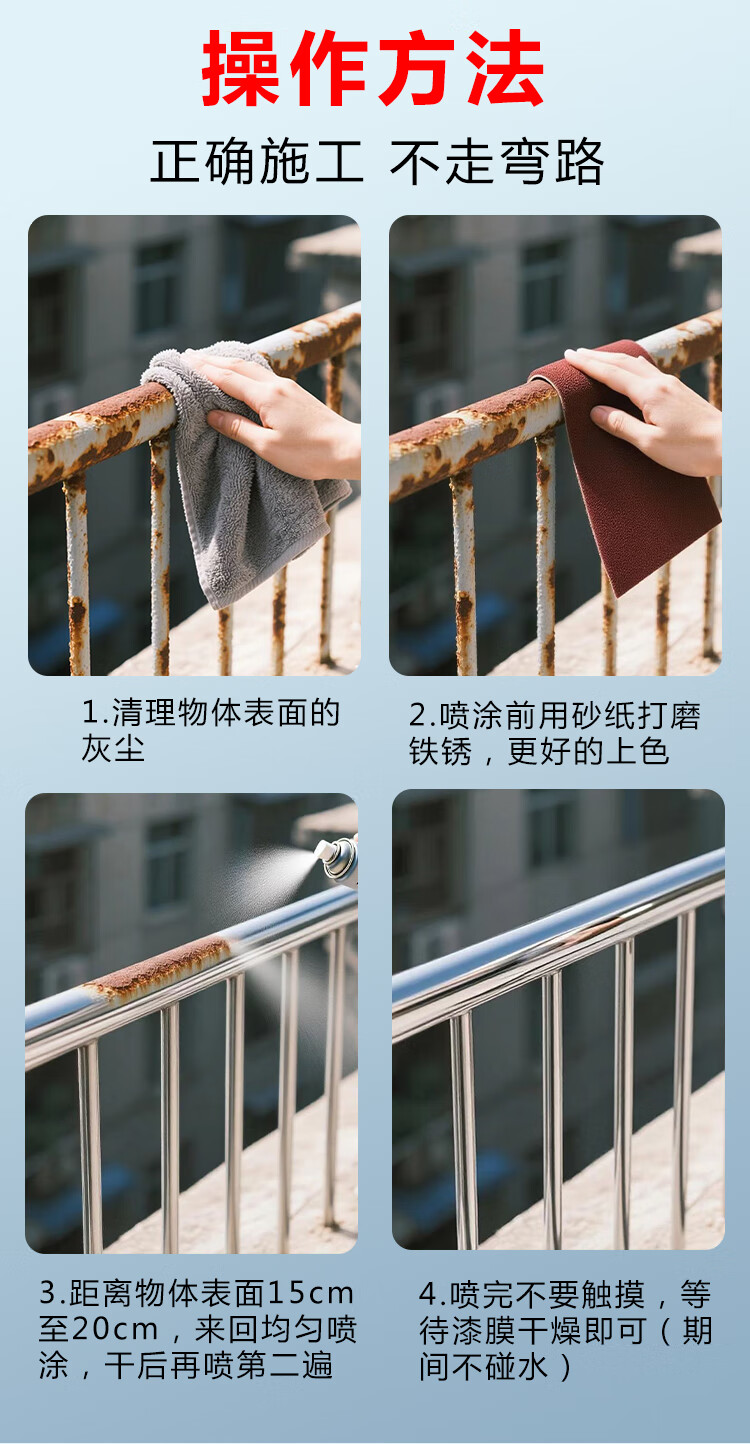 操作方法

正确施工 不走弯路

1.清理物体表面的灰尘

2.喷涂前用砂纸打磨铁锈，更好的上色

3.距离物体表面15cm至20cm，来回均匀喷涂，干后再喷第二遍

4.喷完不要触摸，等待漆膜干燥即可（期间不碰水）