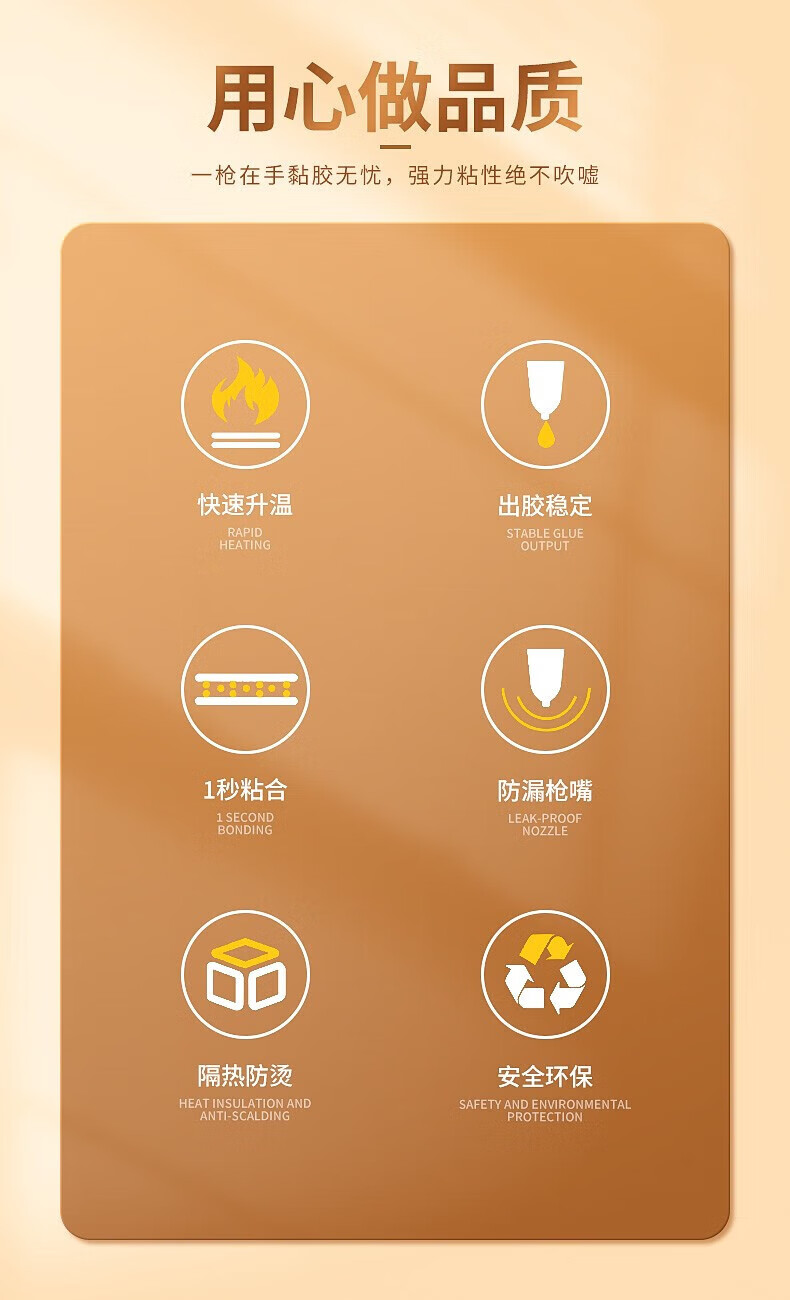 用心做品质

一枪在手黏胶无忧，强力粘性绝不吹嘘

快速升温
RAPID
HEATING

出胶稳定
STABLE GLUE
OUTPUT

1秒粘合
1 SECOND
BONDING

防漏枪嘴
LEAK-PROOF
NOZZLE

隔热防烫
HEAT INSULATION AND
ANTI-SCALDING

安全环保
SAFETY AND ENVIRONMENTAL
PROTECTION