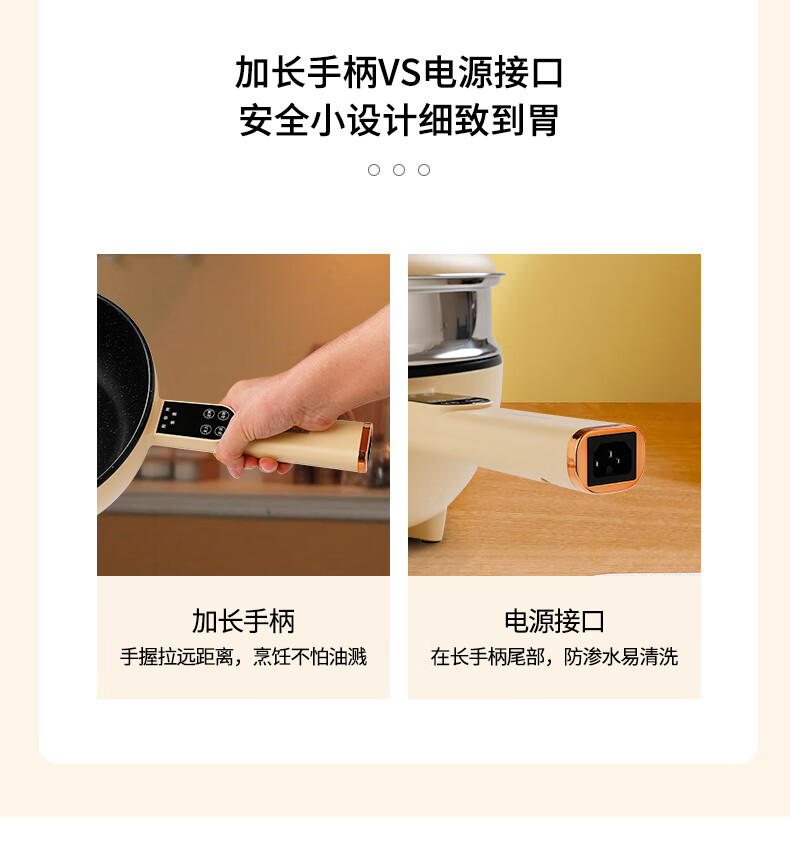 加长手柄VS电源接口
安全小设计细致到胃

加长手柄
手握拉远距离，烹饪不怕油溅

电源接口
在长手柄尾部，防渗水易清洗