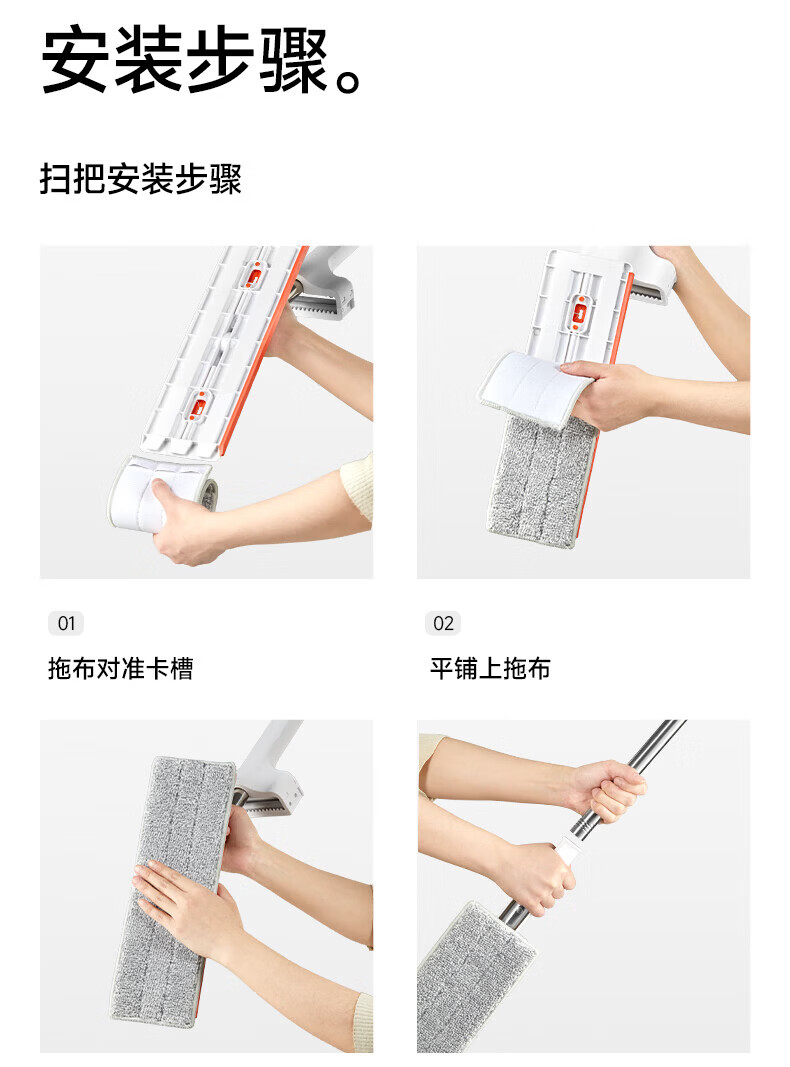 安装步骤。

扫把安装步骤

01

拖布对准卡槽

02

平铺上拖布