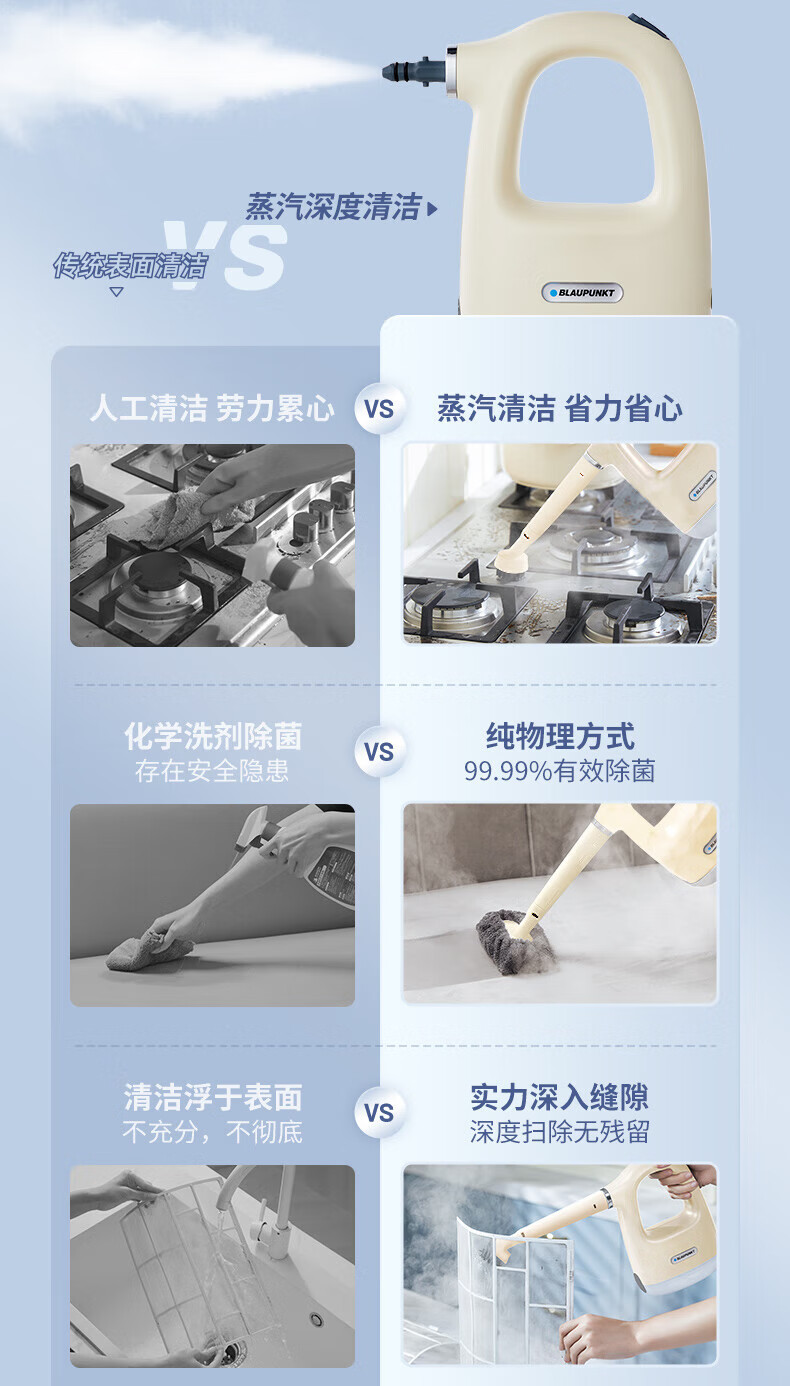 蒸汽深度清洁

传统表面清洁

VS

BLAUPUNKT

人工清洁 劳力累心

VS

蒸汽清洁 省力省心

化学洗剂除菌
存在安全隐患

VS

纯物理方式
99.99%有效除菌

清洁浮于表面
不充分，不彻底

VS

实力深入缝隙
深度扫除无残留