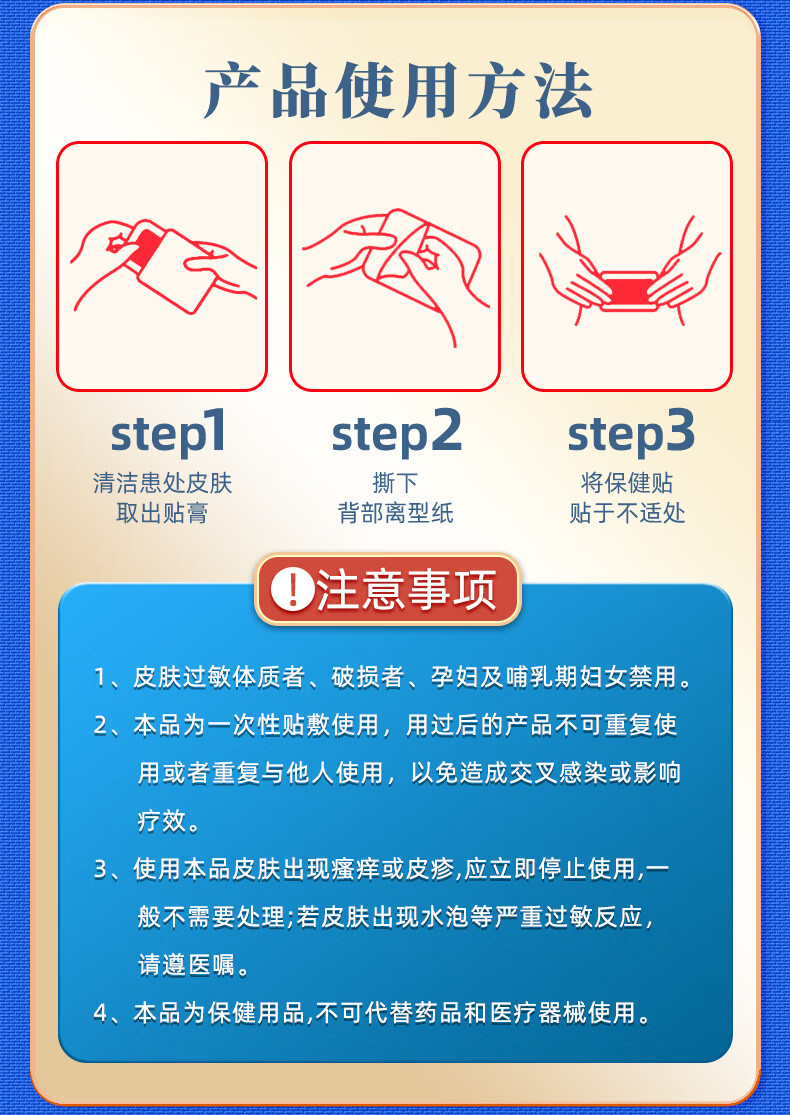 产品使用方法

step1
清洁患处皮肤
取出贴膏

step2
撕下
背部离型纸

step3
将保健贴
贴于不适处

!注意事项

1、皮肤过敏体质者、破损者、孕妇及哺乳期妇女禁用。

2、本品为一次性贴敷使用，用过后的产品不可重复使用或者重复与他人使用，以免造成交叉感染或影响疗效。

3、使用本品皮肤出现瘙痒或皮疹,应立即停止使用,一般不需要处理;若皮肤出现水泡等严重过敏反应，请遵医嘱。

4、本品为保健用品,不可代替药品和医疗器械使用。