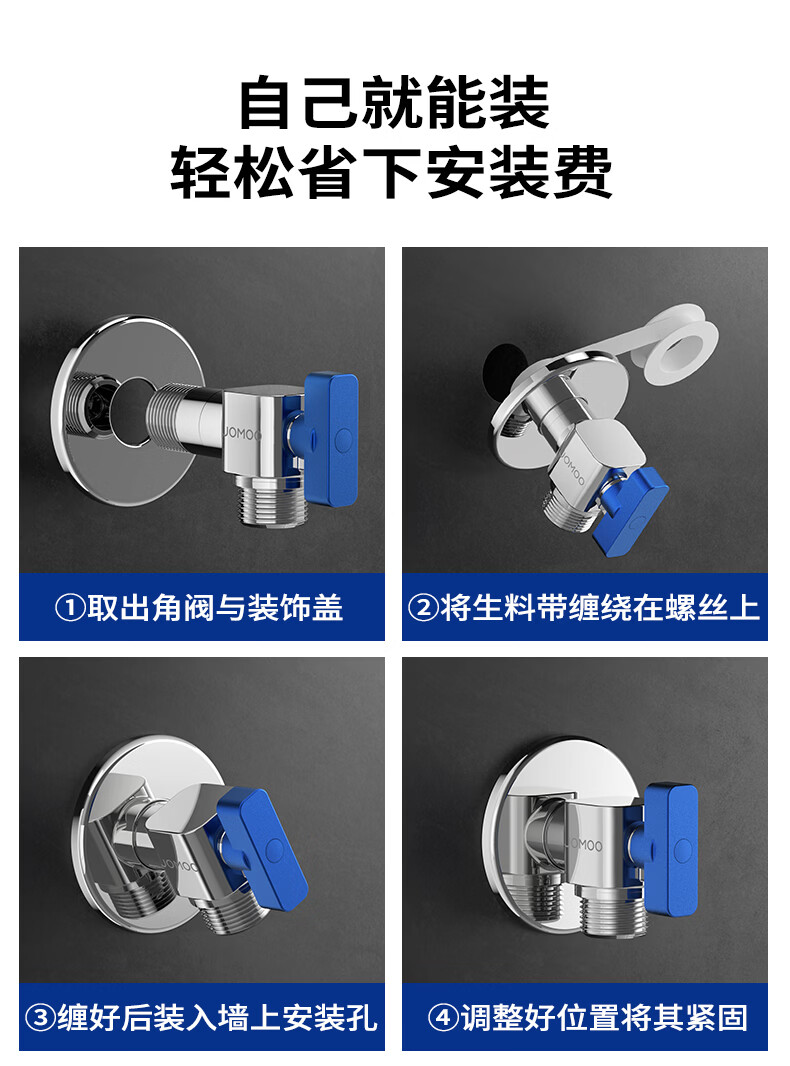 自己就能装
轻松省下安装费

JOMOO

①取出角阀与装饰盖

JOMOO

②将生料带缠绕在螺丝上

JOMOO

③缠好后装入墙上安装孔

JOMOO

④调整好位置将其紧固