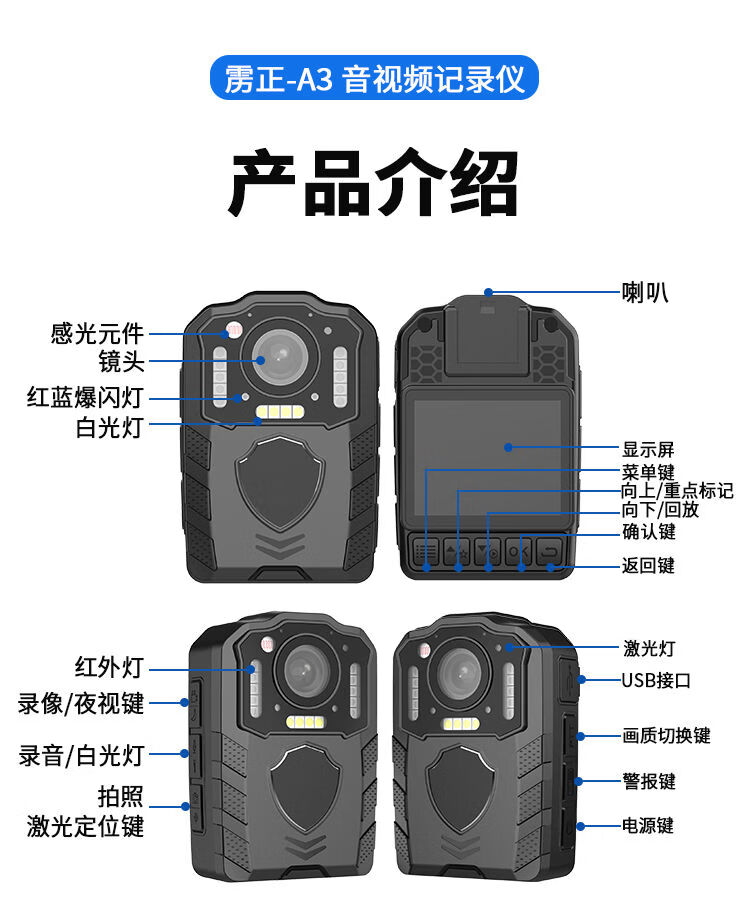 雳正-A3 音视频记录仪

产品介绍

感光元件
镜头
红蓝爆闪灯
白光灯

喇叭
显示屏
菜单键
向上/重点标记
向下/回放
确认键
返回键

红外灯
录像/夜视键
录音/白光灯
拍照
激光定位键

激光灯
USB接口
画质切换键
警报键
电源键