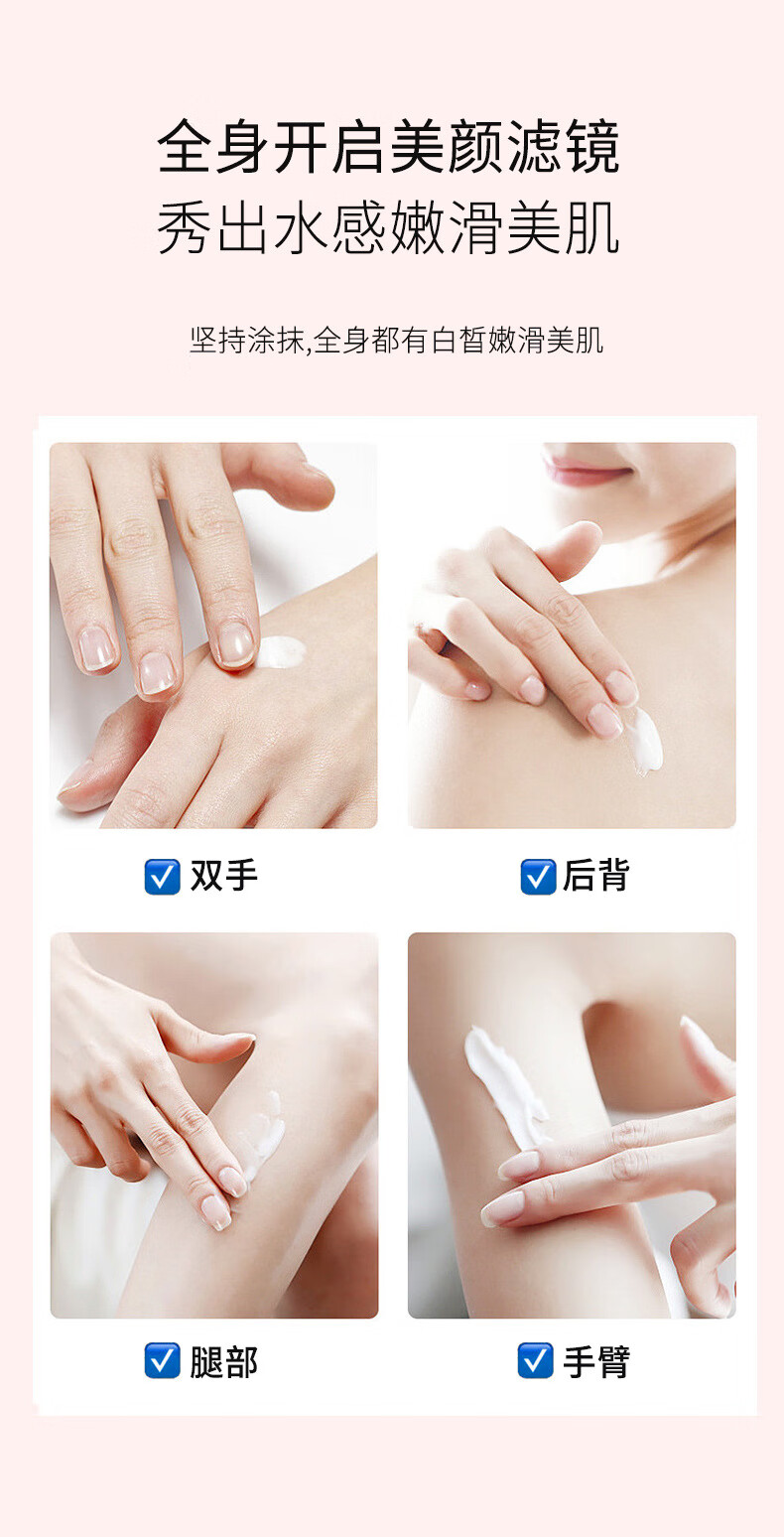 全身开启美颜滤镜
秀出水感嫩滑美肌

坚持涂抹,全身都有白皙嫩滑美肌

☑ 双手

☑ 后背

☑ 腿部

☑ 手臂