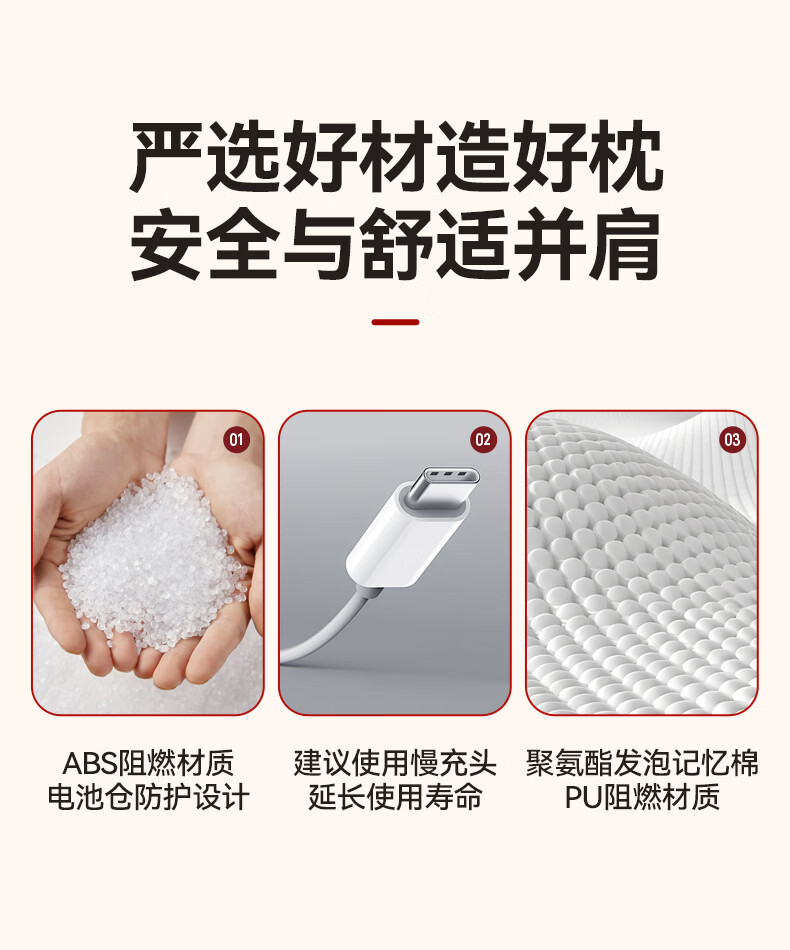 严选好材造好枕
安全与舒适并肩

01

02

03

ABS阻燃材质
电池仓防护设计

建议使用慢充头
延长使用寿命

聚氨酯发泡记忆棉
PU阻燃材质