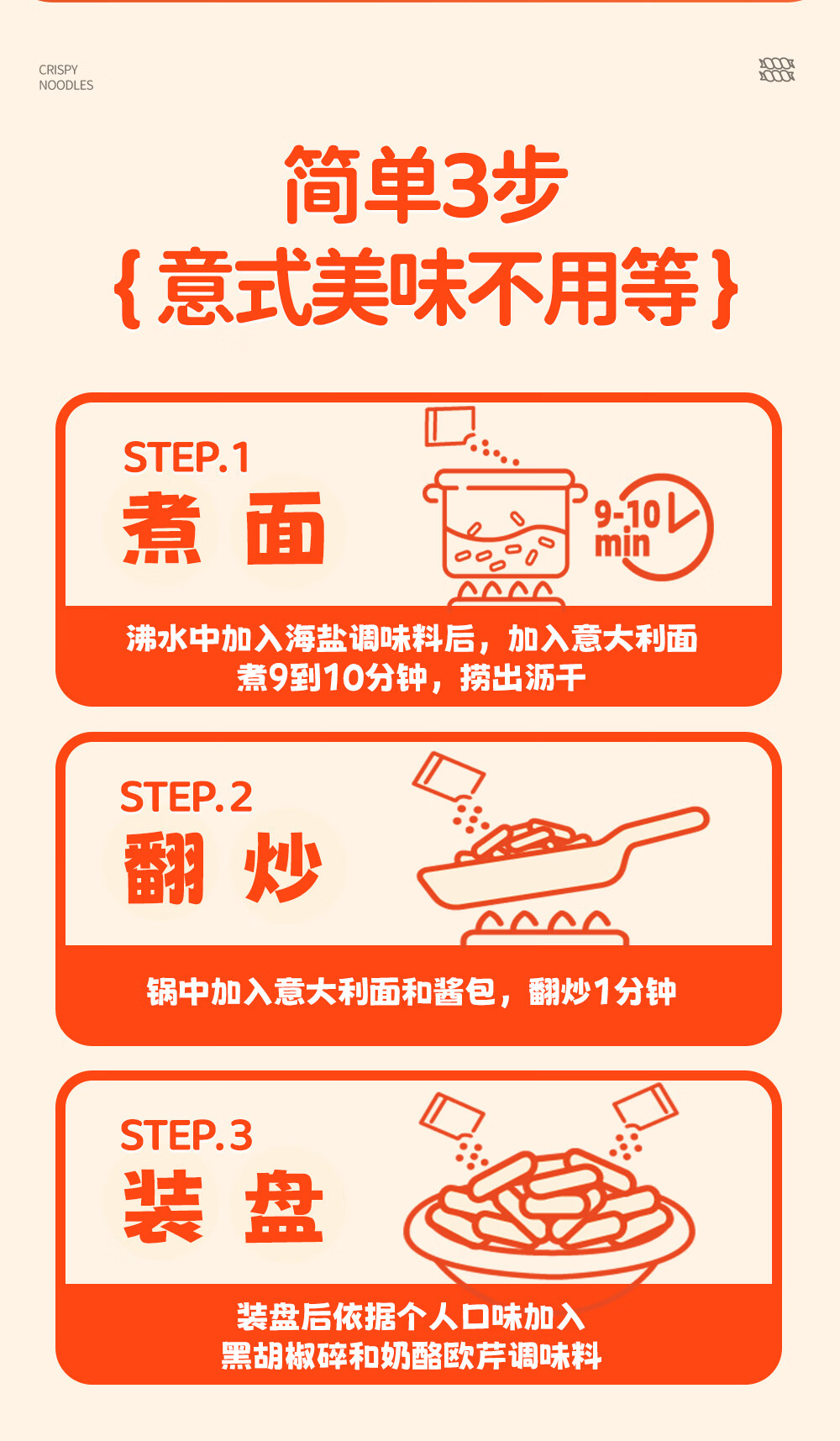 CRISPY NOODLES

简单3步
{意式美味不用等}

STEP.1
煮 面

9-10 min

沸水中加入海盐调味料后，加入意大利面煮9到10分钟，捞出沥干

STEP.2
翻 炒

锅中加入意大利面和酱包，翻炒1分钟

STEP.3
装 盘

装盘后依据个人口味加入黑胡椒碎和奶酪欧芹调味料