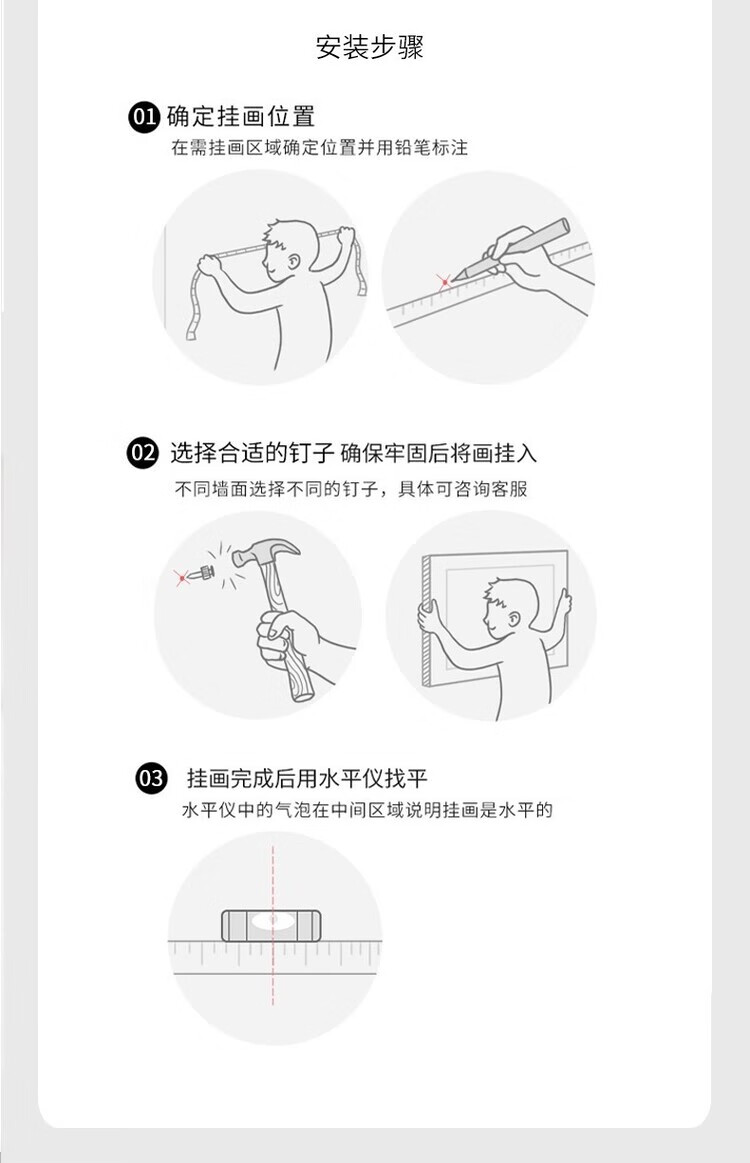 安装步骤

01 确定挂画位置
在需挂画区域确定位置并用铅笔标注

02 选择合适的钉子 确保牢固后将画挂入
不同墙面选择不同的钉子，具体可咨询客服

03 挂画完成后用水平仪找平
水平仪中的气泡在中间区域说明挂画是水平的