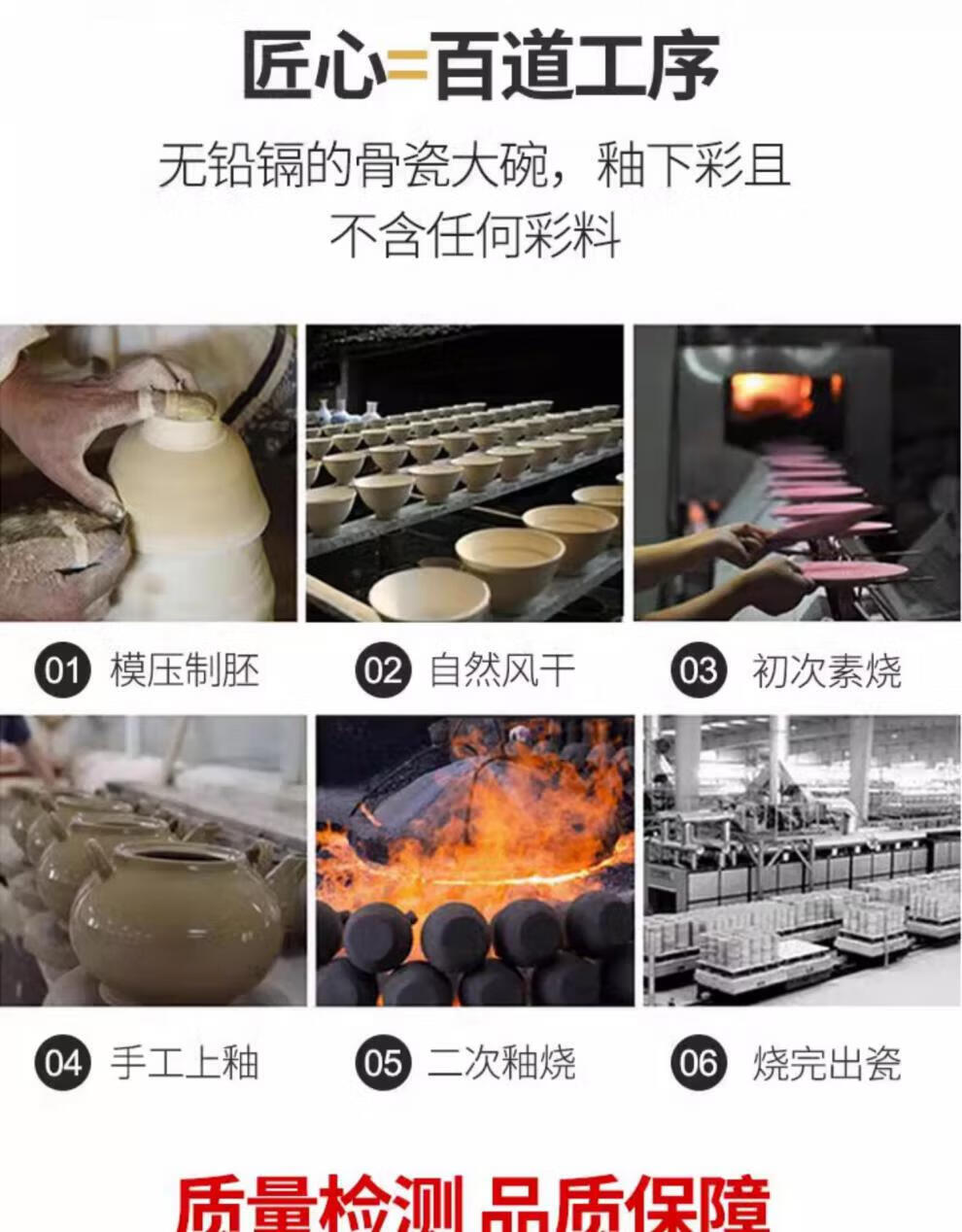 匠心=百道工序

无铅镉的骨瓷大碗，釉下彩且不含任何彩料

01 模压制胚

02 自然风干

03 初次素烧

04 手工上釉

05 二次釉烧

06 烧完出瓷

质量检测 品质保障