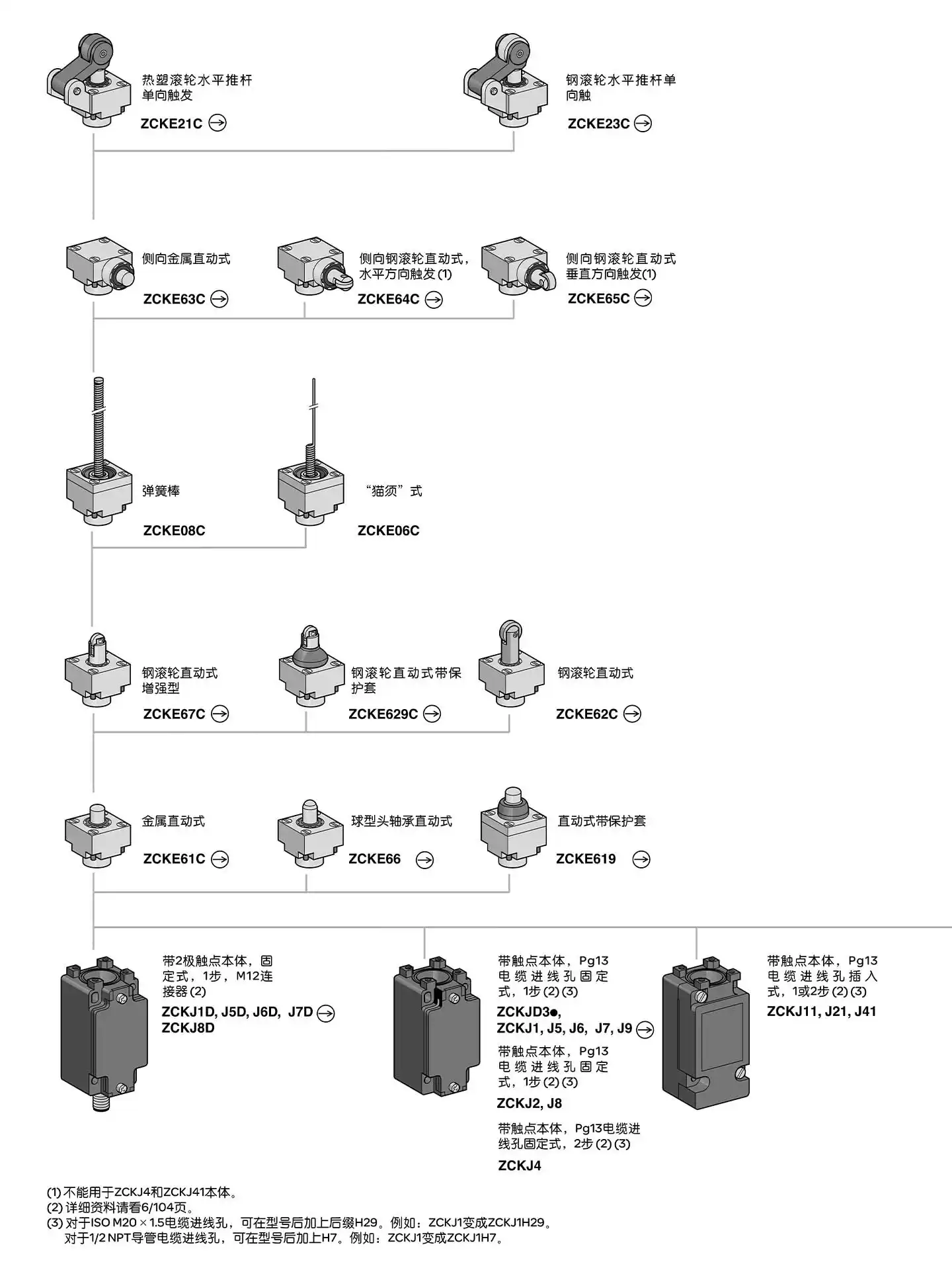 热塑滚轮水平推杆单向触发
ZCKE21C

钢滚轮水平推杆单向触
ZCKE23C

侧向金属直动式
ZCKE63C

侧向钢滚轮直动式，水平方向触发 (1)
ZCKE64C

侧向钢滚轮直动式垂直方向触发(1)
ZCKE65C

弹簧棒
ZCKE08C

“猫须”式
ZCKE06C

钢滚轮直动式增强型
ZCKE67C

钢滚轮直动式带保护套
ZCKE629C

钢滚轮直动式
ZCKE62C

金属直动式
ZCKE61C

球型头轴承直动式
ZCKE66

直动式带保护套
ZCKE619

带2极触点本体，固定式，1步，M12连接器 (2)
ZCKJ1D, J5D, J6D, J7D
ZCKJ8D

带触点本体，Pg13电缆进线孔固定式，1步 (2) (3)
ZCKJD3●,
ZCKJ1, J5, J6, J7, J9

带触点本体，Pg13电缆进线孔固定式，1步 (2) (3)
ZCKJ2, J8

带触点本体，Pg13电缆进线孔固定式，2步 (2) (3)
ZCKJ4

带触点本体，Pg13电缆进线孔插入式，1或2步 (2) (3)
ZCKJ11, J21, J41

(1) 不能用于ZCKJ4和ZCKJ41本体。
(2) 详细资料请看6/104页。
(3) 对于ISO M20 × 1.5电缆进线孔，可在型号后加上后缀H29。例如：ZCKJ1变成ZCKJ1H29。
对于1/2 NPT导管电缆进线孔，可在型号后加上H7。例如：ZCKJ1变成ZCKJ1H7。