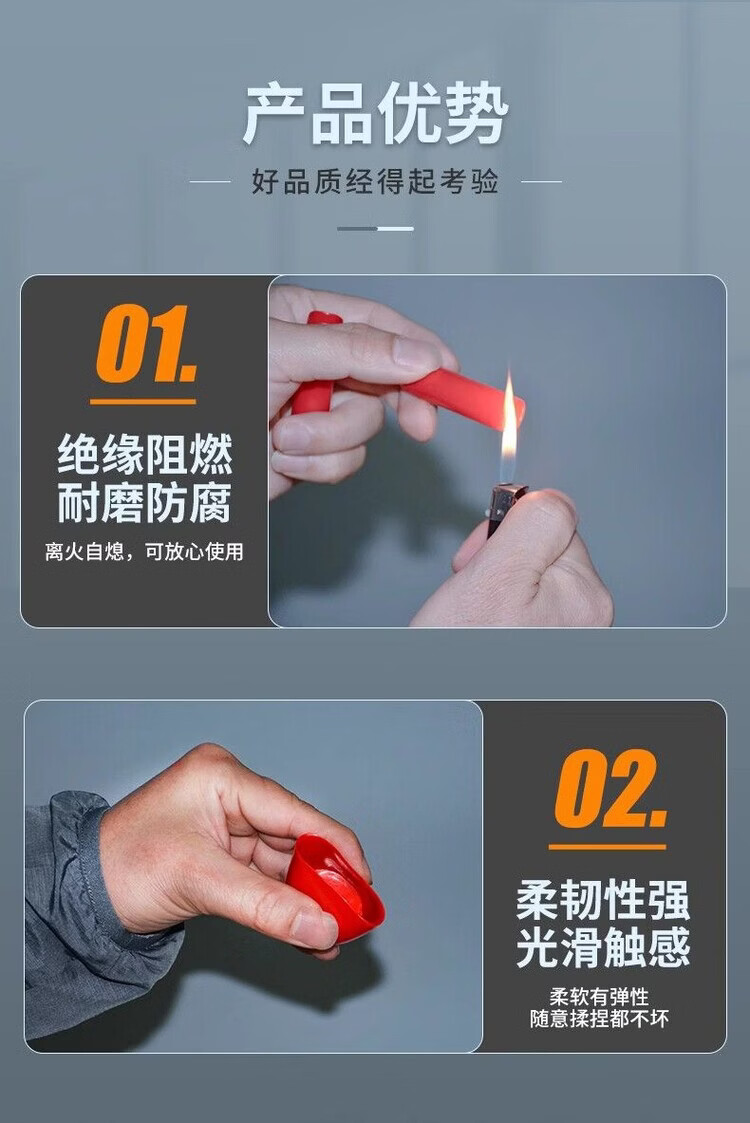 产品优势

好品质经得起考验

01.

绝缘阻燃
耐磨防腐

离火自熄，可放心使用

02.

柔韧性强
光滑触感

柔软有弹性
随意揉捏都不坏