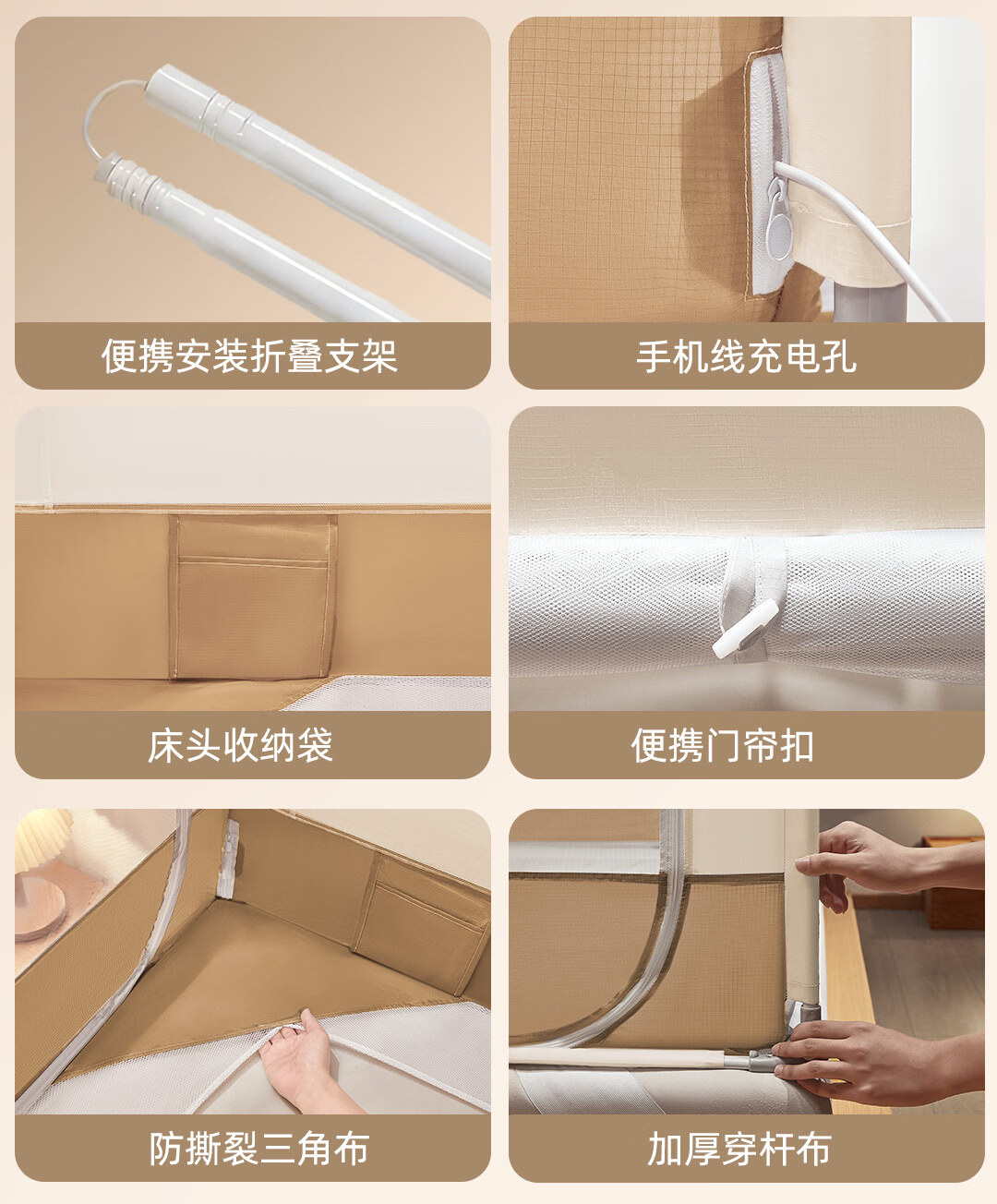 便携安装折叠支架

手机线充电孔

床头收纳袋

便携门帘扣

防撕裂三角布

加厚穿杆布