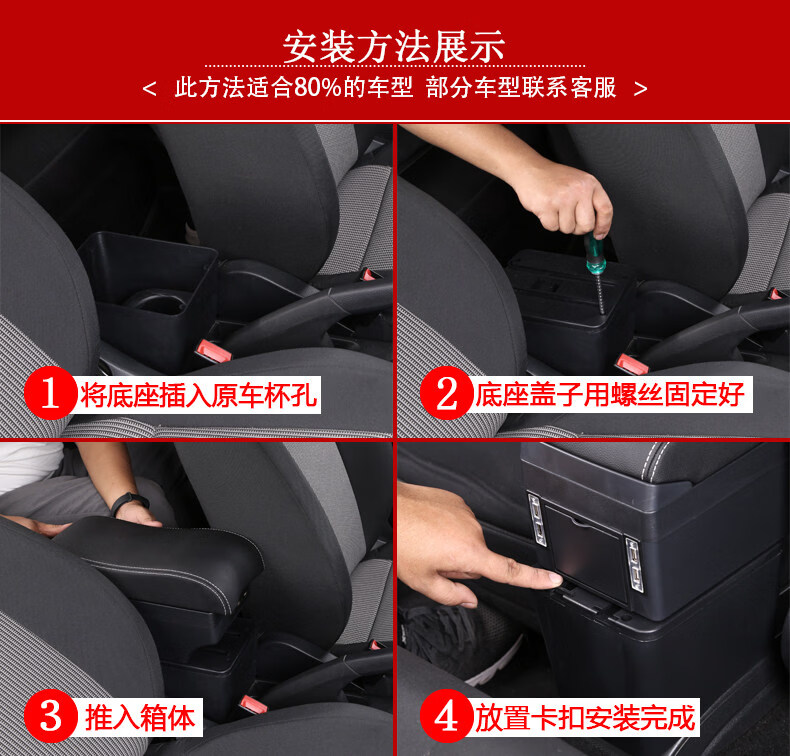 安装方法展示

< 此方法适合80%的车型 部分车型联系客服 >

1 将底座插入原车杯孔

2 底座盖子用螺丝固定好

3 推入箱体

4 放置卡扣安装完成