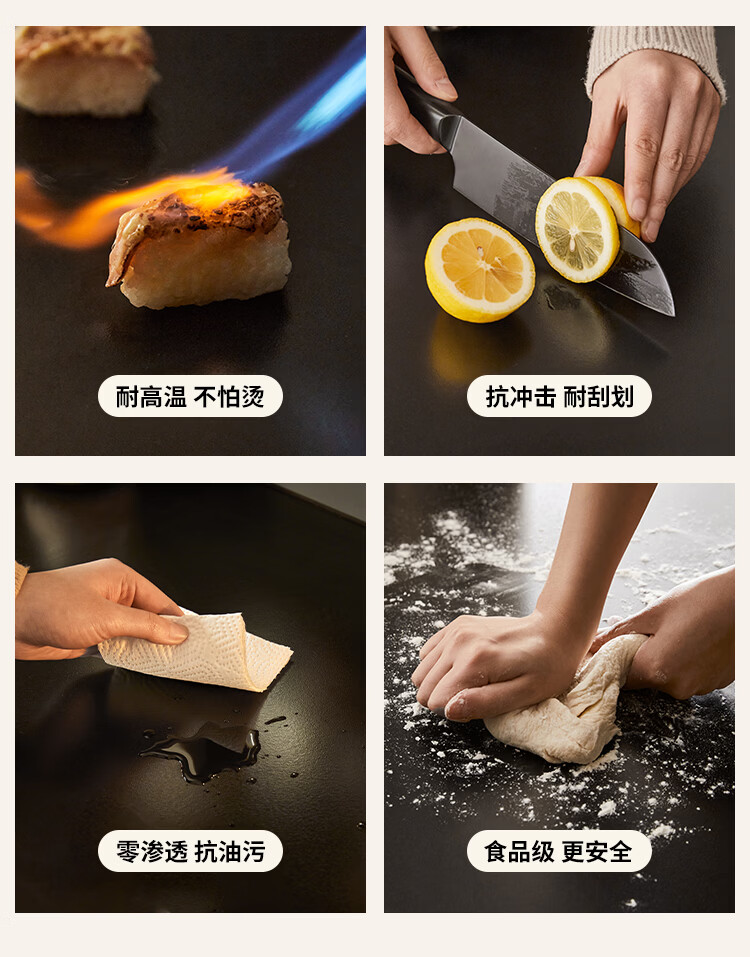 耐高温 不怕烫

抗冲击 耐刮划

零渗透 抗油污

食品级 更安全