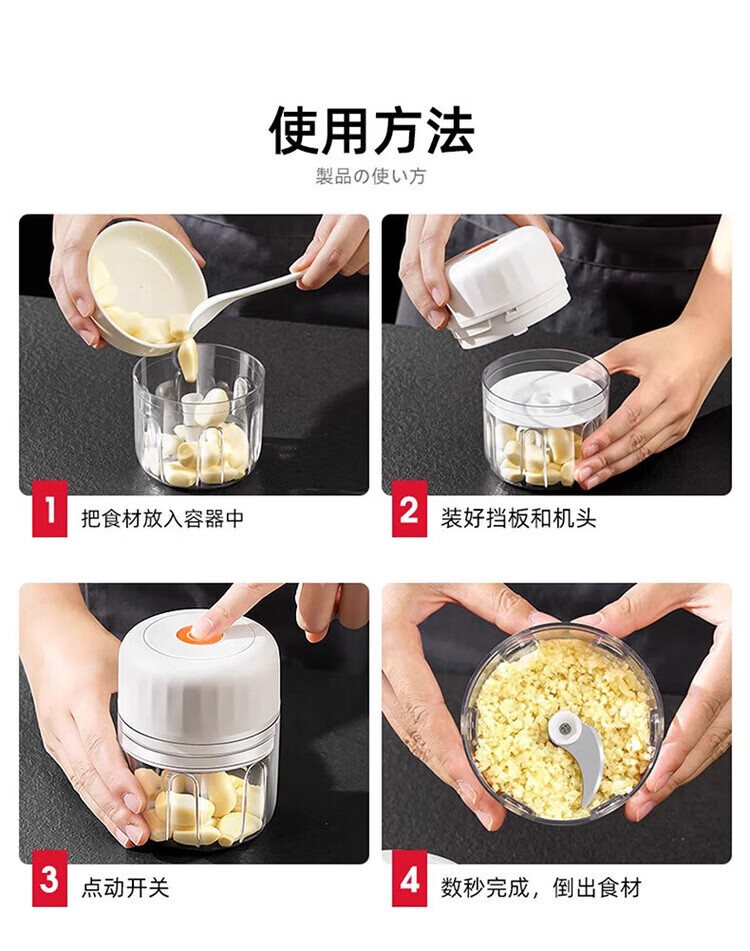 使用方法
製品の使い方

1 把食材放入容器中

2 装好挡板和机头

3 点动开关

4 数秒完成，倒出食材