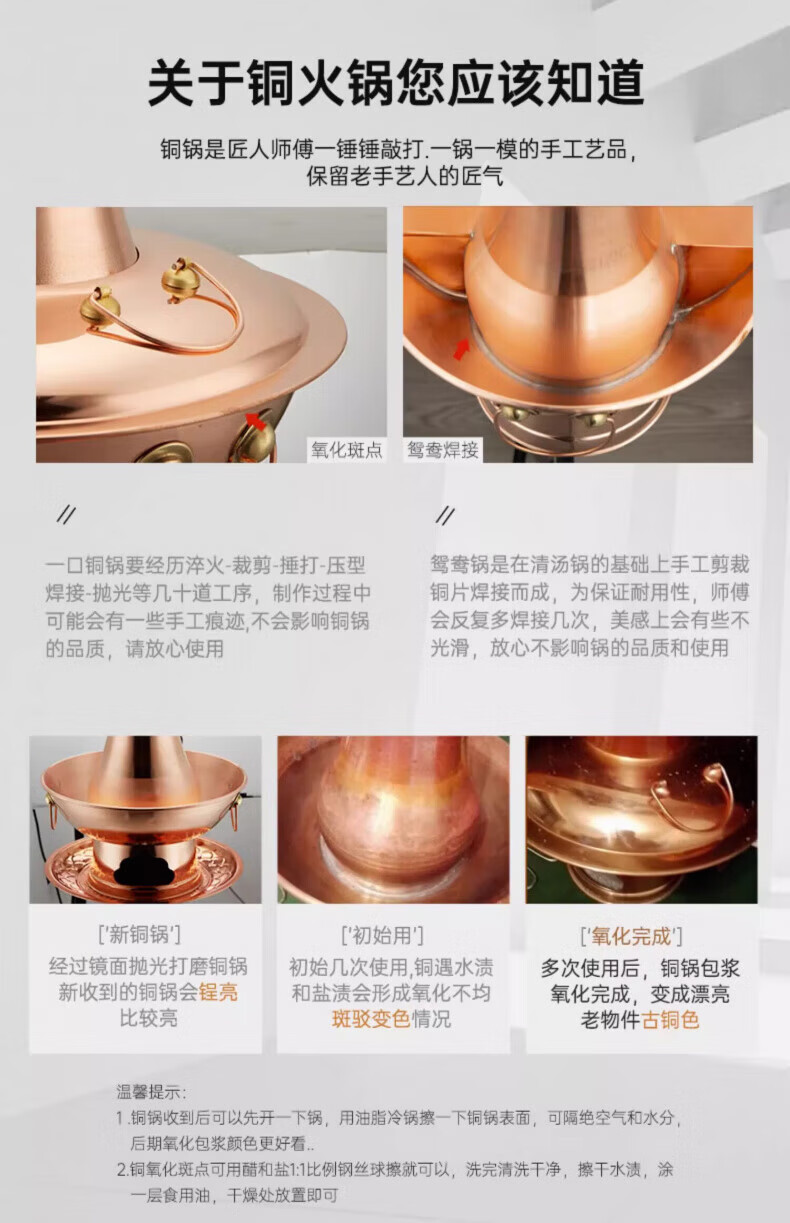 关于铜火锅您应该知道

铜锅是匠人师傅一锤锤敲打.一锅一模的手工艺品，保留老手艺人的匠气

氧化斑点

鸳鸯焊接

//

一口铜锅要经历淬火-裁剪-捶打-压型焊接-抛光等几十道工序，制作过程中可能会有一些手工痕迹,不会影响铜锅的品质，请放心使用

//

鸳鸯锅是在清汤锅的基础上手工剪裁铜片焊接而成，为保证耐用性，师傅会反复多焊接几次，美感上会有些不光滑，放心不影响锅的品质和使用

['新铜锅']
经过镜面抛光打磨铜锅新收到的铜锅会锃亮比较亮

['初始用']
初始几次使用,铜遇水渍和盐渍会形成氧化不均斑驳变色情况

['氧化完成']
多次使用后，铜锅包浆氧化完成，变成漂亮老物件古铜色

温馨提示:
1.铜锅收到后可以先开一下锅，用油脂冷锅擦一下铜锅表面，可隔绝空气和水分，后期氧化包浆颜色更好看..
2.铜氧化斑点可用醋和盐1:1比例钢丝球擦就可以，洗完清洗干净，擦干水渍，涂一层食用油，干燥处放置即可