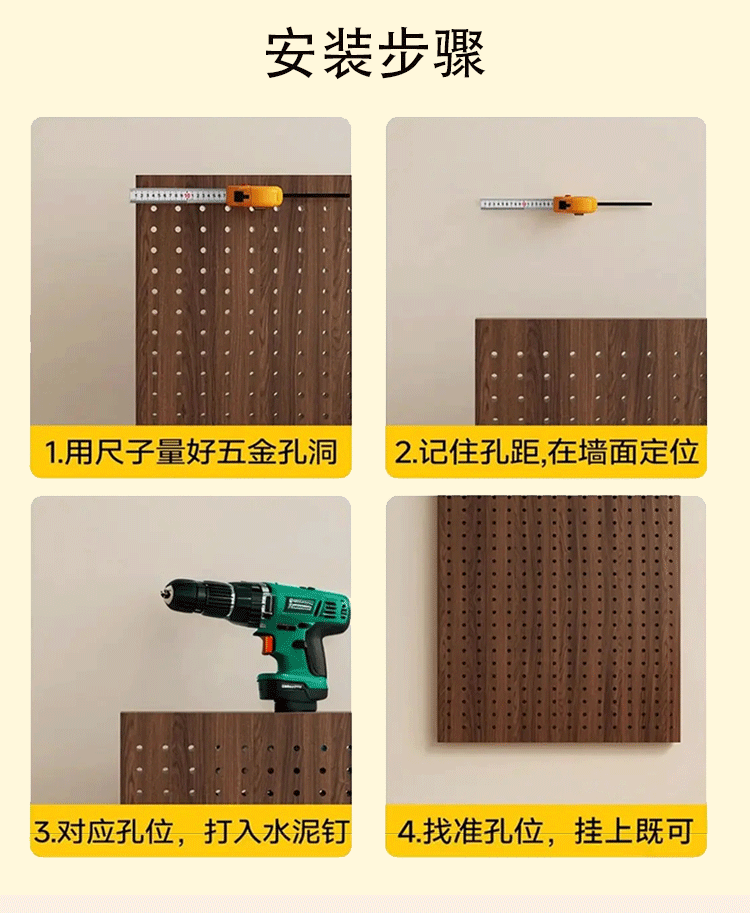 安装步骤

1.用尺子量好五金孔洞

2.记住孔距,在墙面定位

3.对应孔位，打入水泥钉

4.找准孔位，挂上既可