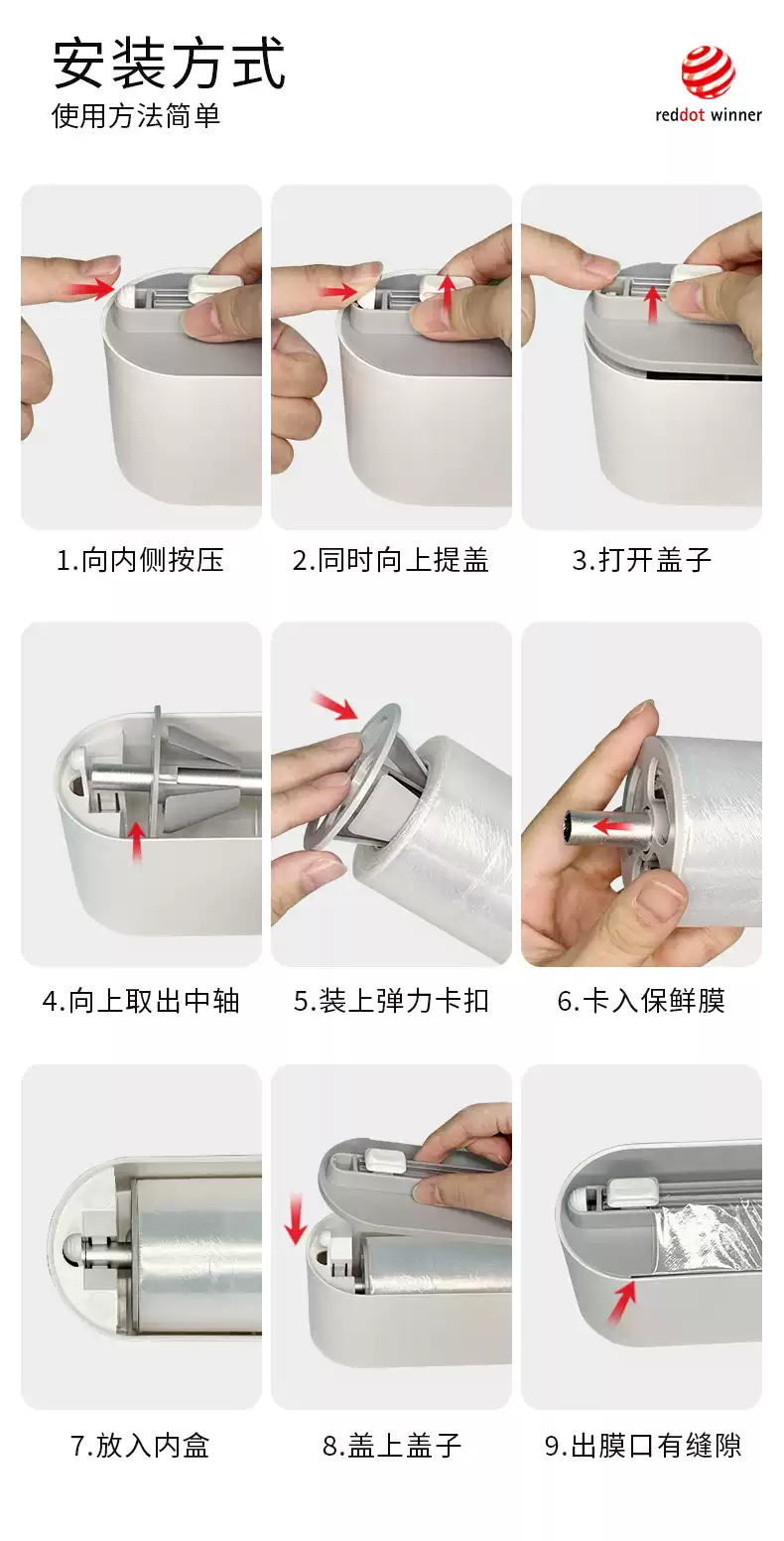 安装方式
使用方法简单

reddot winner

1.向内侧按压

2.同时向上提盖

3.打开盖子

4.向上取出中轴

5.装上弹力卡扣

6.卡入保鲜膜

7.放入内盒

8.盖上盖子

9.出膜口有缝隙