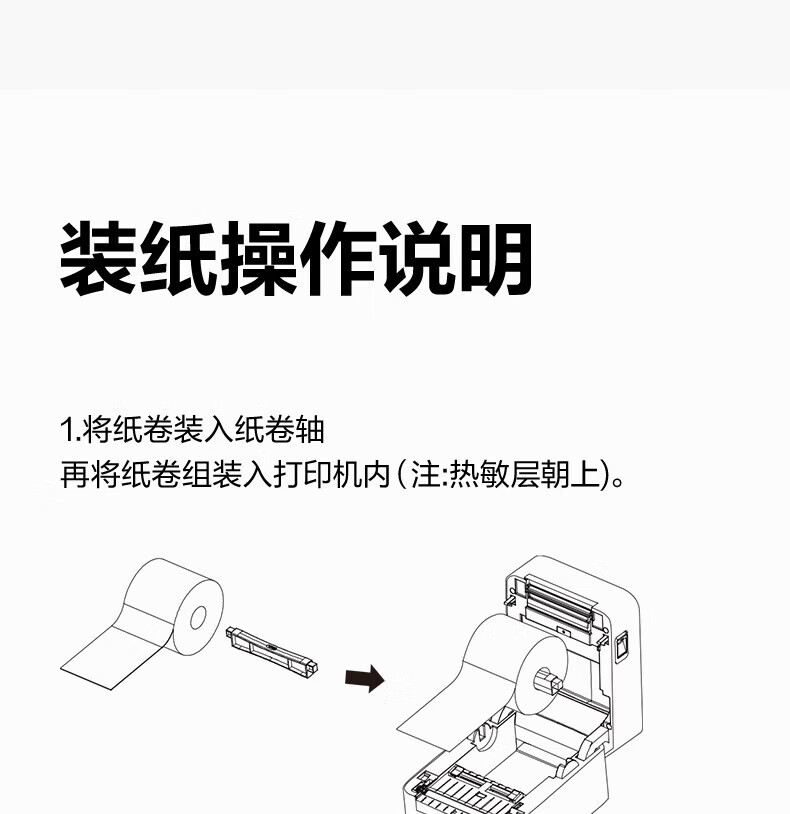 装纸操作说明

1.将纸卷装入纸卷轴
再将纸卷组装入打印机内(注:热敏层朝上)。