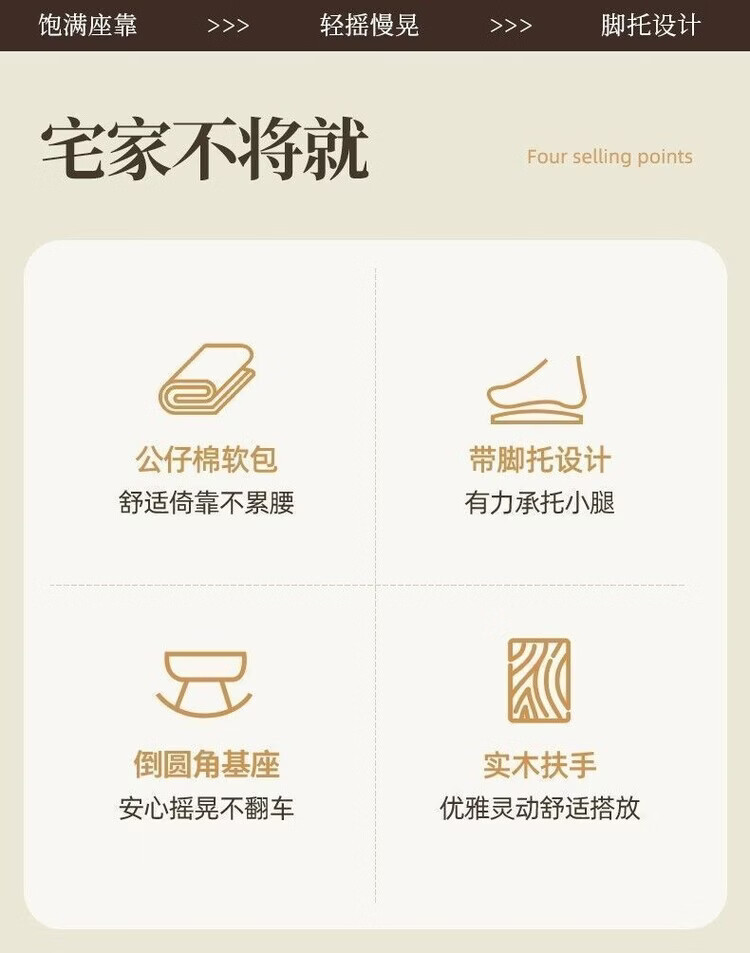 饱满座靠 >>> 轻摇慢晃 >>> 脚托设计

宅家不将就

Four selling points

公仔棉软包
舒适倚靠不累腰

带脚托设计
有力承托小腿

倒圆角基座
安心摇晃不翻车

实木扶手
优雅灵动舒适搭放