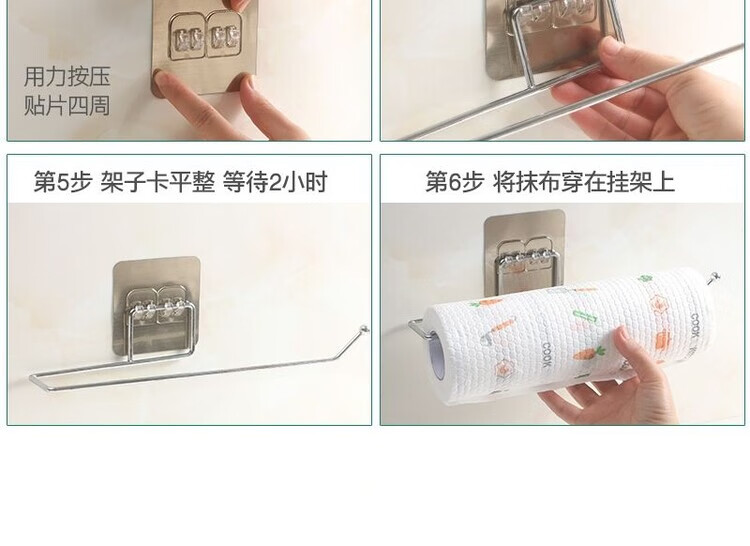 用力按压
贴片四周

第5步 架子卡平整 等待2小时

第6步 将抹布穿在挂架上

COOK

COOK