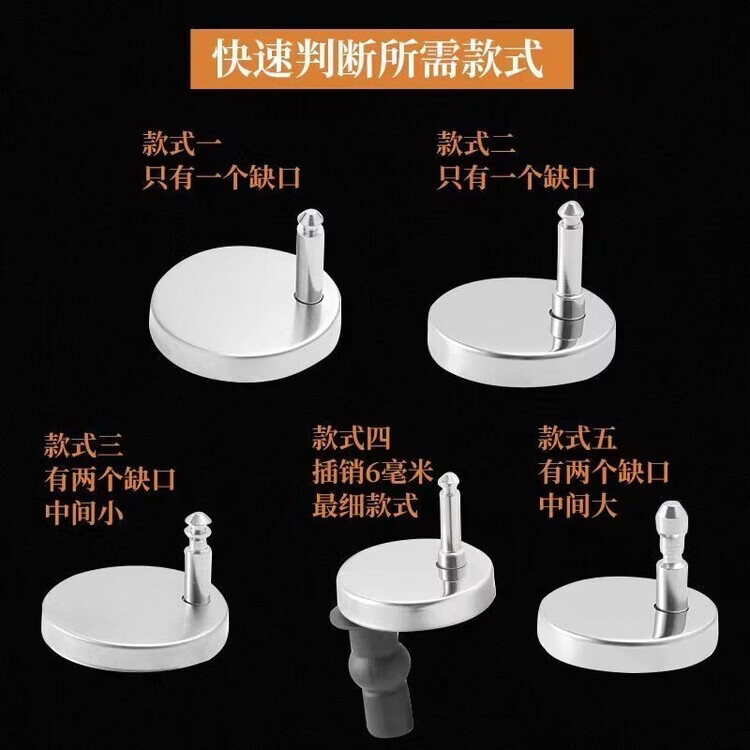 快速判断所需款式

款式一
只有一个缺口

款式二
只有一个缺口

款式三
有两个缺口
中间小

款式四
插销6毫米
最细款式

款式五
有两个缺口
中间大