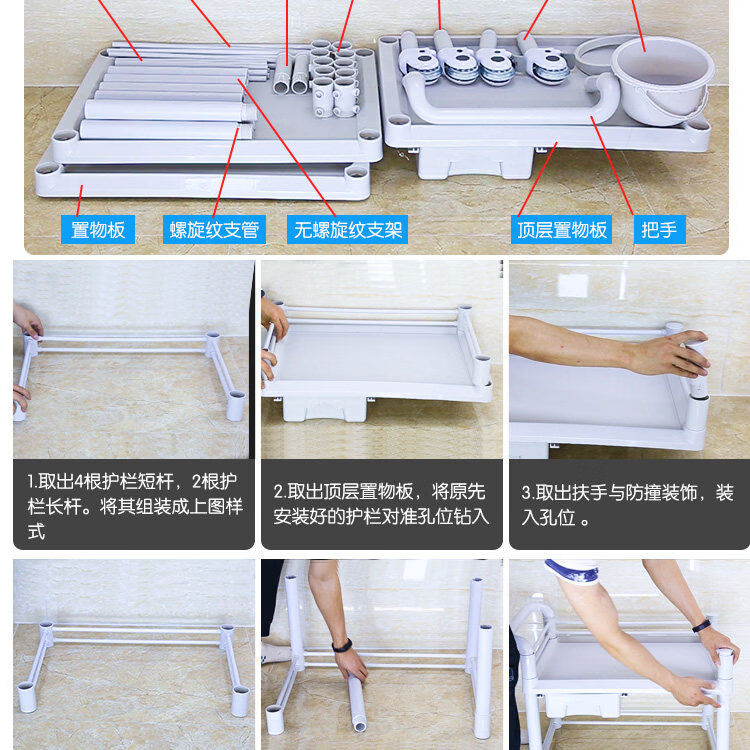 置物板
螺旋纹支管
无螺旋纹支架
顶层置物板
把手

1.取出4根护栏短杆，2根护栏长杆。将其组装成上图样式

2.取出顶层置物板，将原先安装好的护栏对准孔位钻入

3.取出扶手与防撞装饰，装入孔位 。