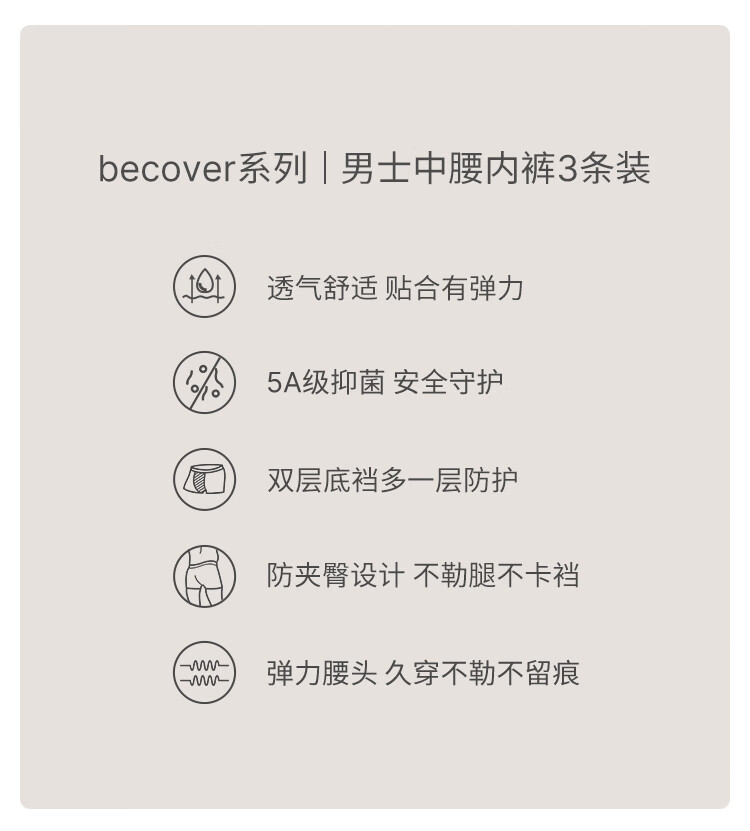 becover系列｜男士中腰内裤3条装

透气舒适 贴合有弹力

5A级抑菌 安全守护

双层底裆多一层防护

防夹臀设计 不勒腿不卡裆

弹力腰头 久穿不勒不留痕