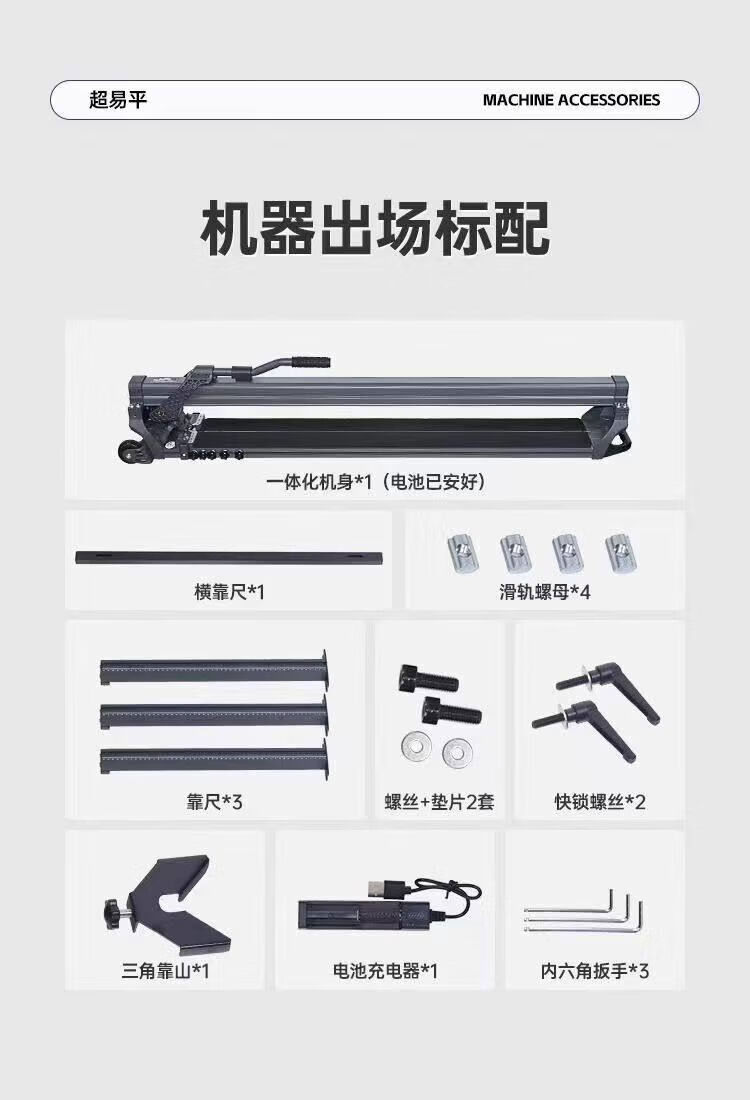 超易平

MACHINE ACCESSORIES

机器出场标配

一体化机身*1（电池已安好）

横靠尺*1

滑轨螺母*4

靠尺*3

螺丝+垫片2套

快锁螺丝*2

三角靠山*1

电池充电器*1

内六角扳手*3