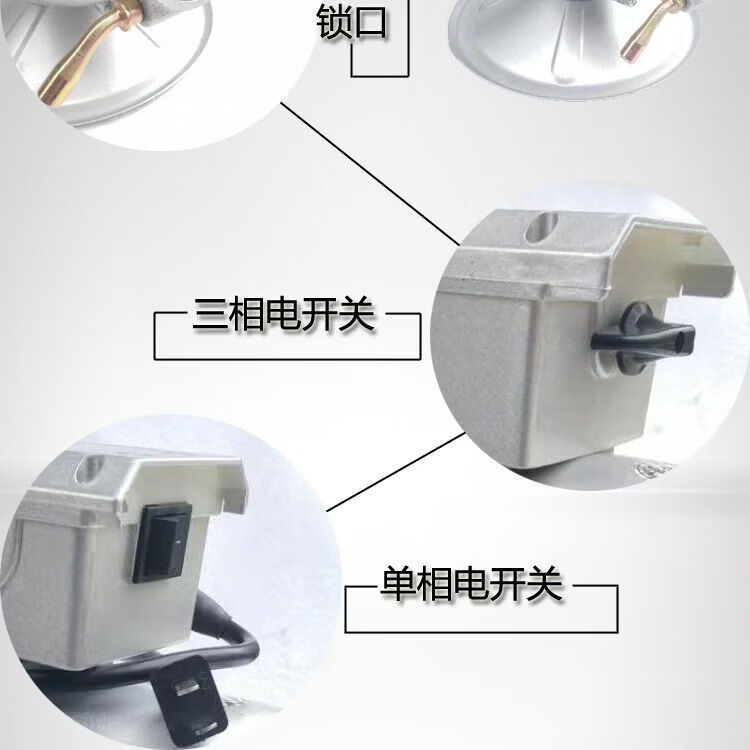 锁口

三相电开关

单相电开关