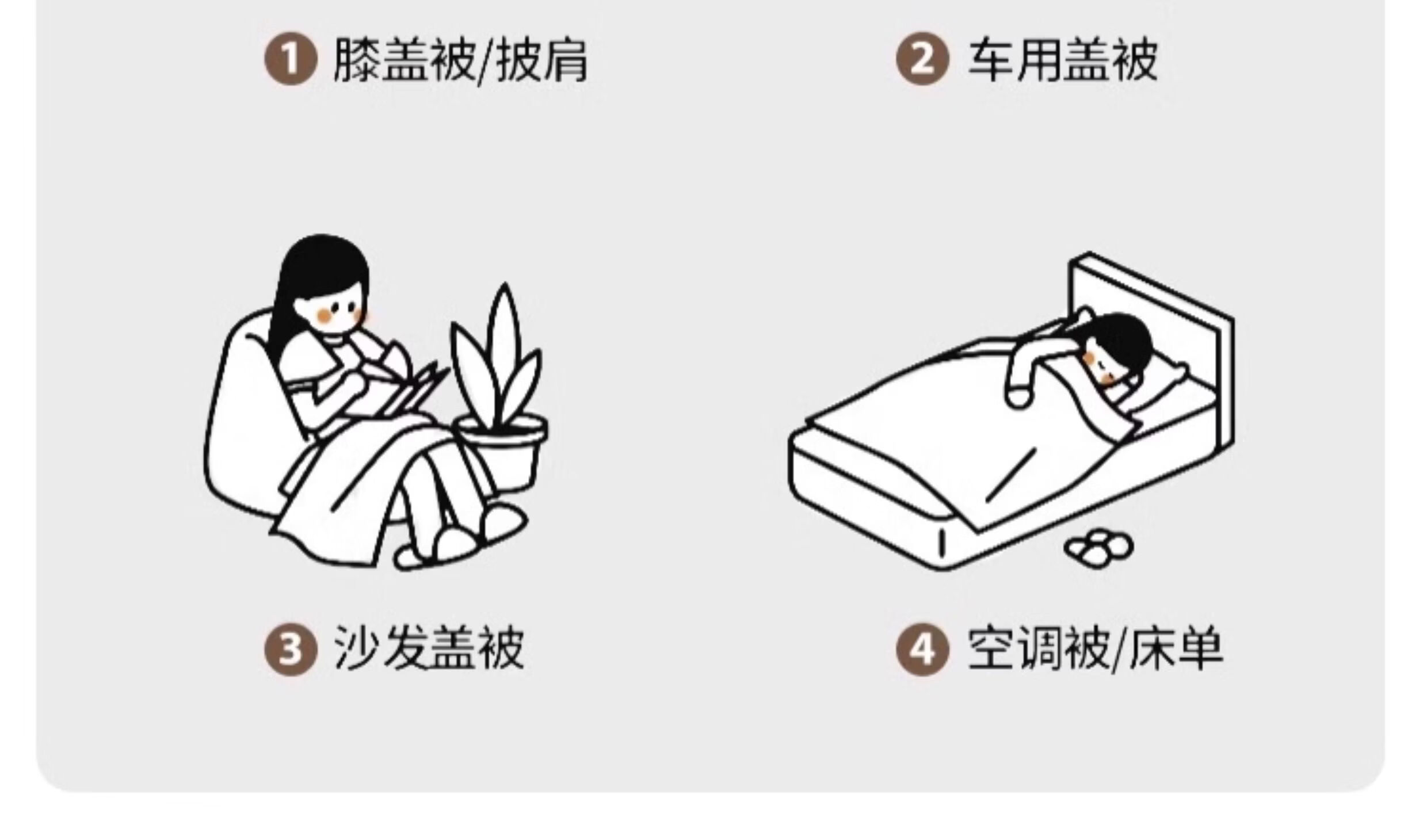 1 膝盖被/披肩

2 车用盖被

3 沙发盖被

4 空调被/床单