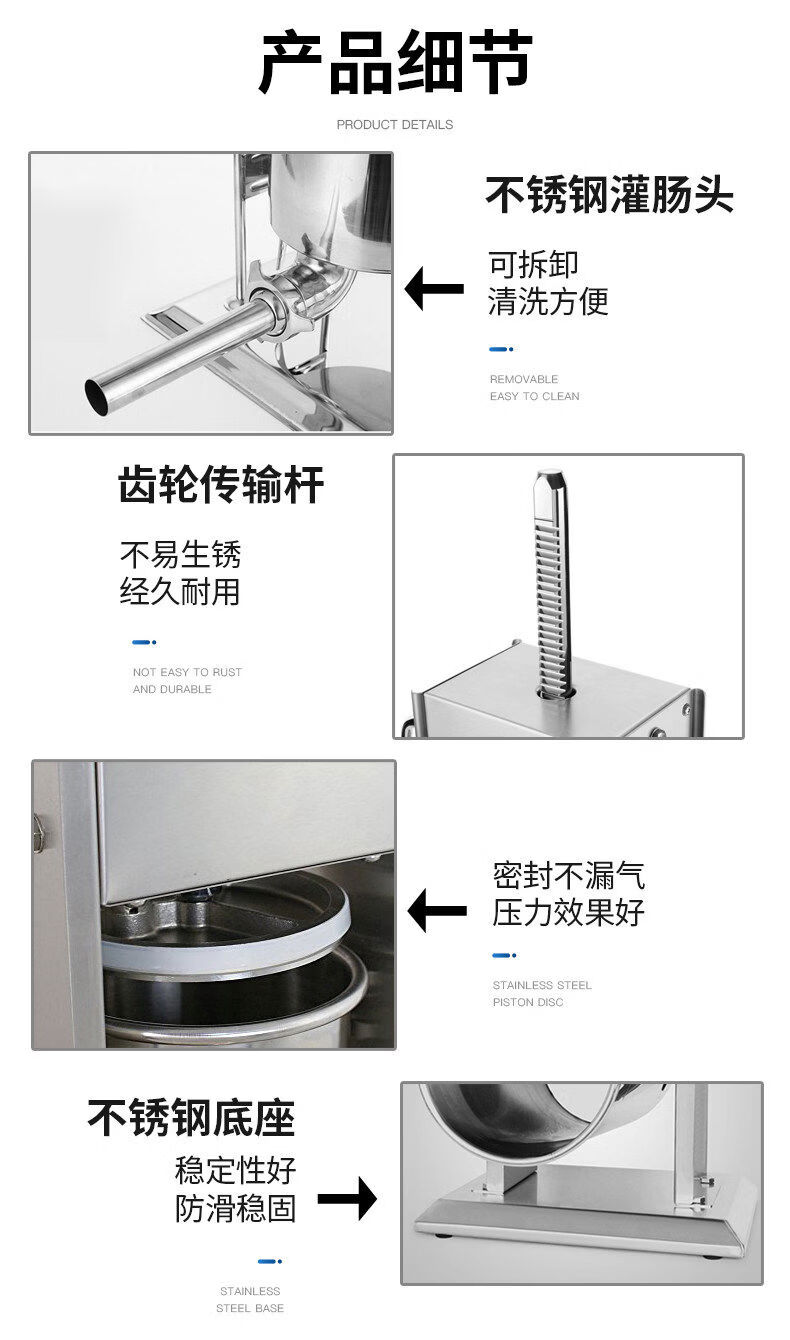 产品细节

PRODUCT DETAILS

不锈钢灌肠头

可拆卸
清洗方便

REMOVABLE
EASY TO CLEAN

齿轮传输杆

不易生锈
经久耐用

NOT EASY TO RUST
AND DURABLE

密封不漏气
压力效果好

STAINLESS STEEL
PISTON DISC

不锈钢底座

稳定性好
防滑稳固

STAINLESS
STEEL BASE